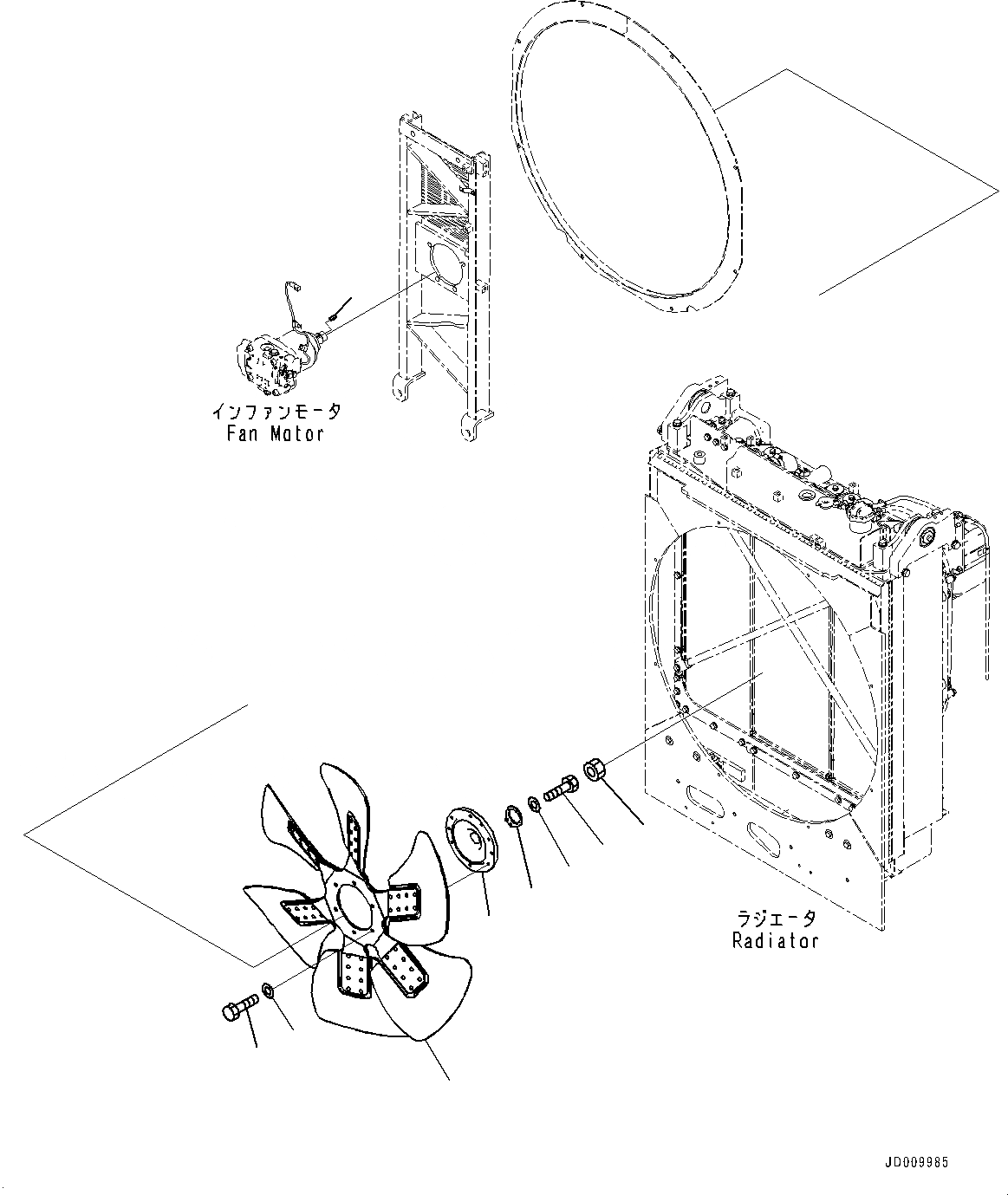 インファンモータ
Fan Motor

ラジエータ
Radiator

JD009985