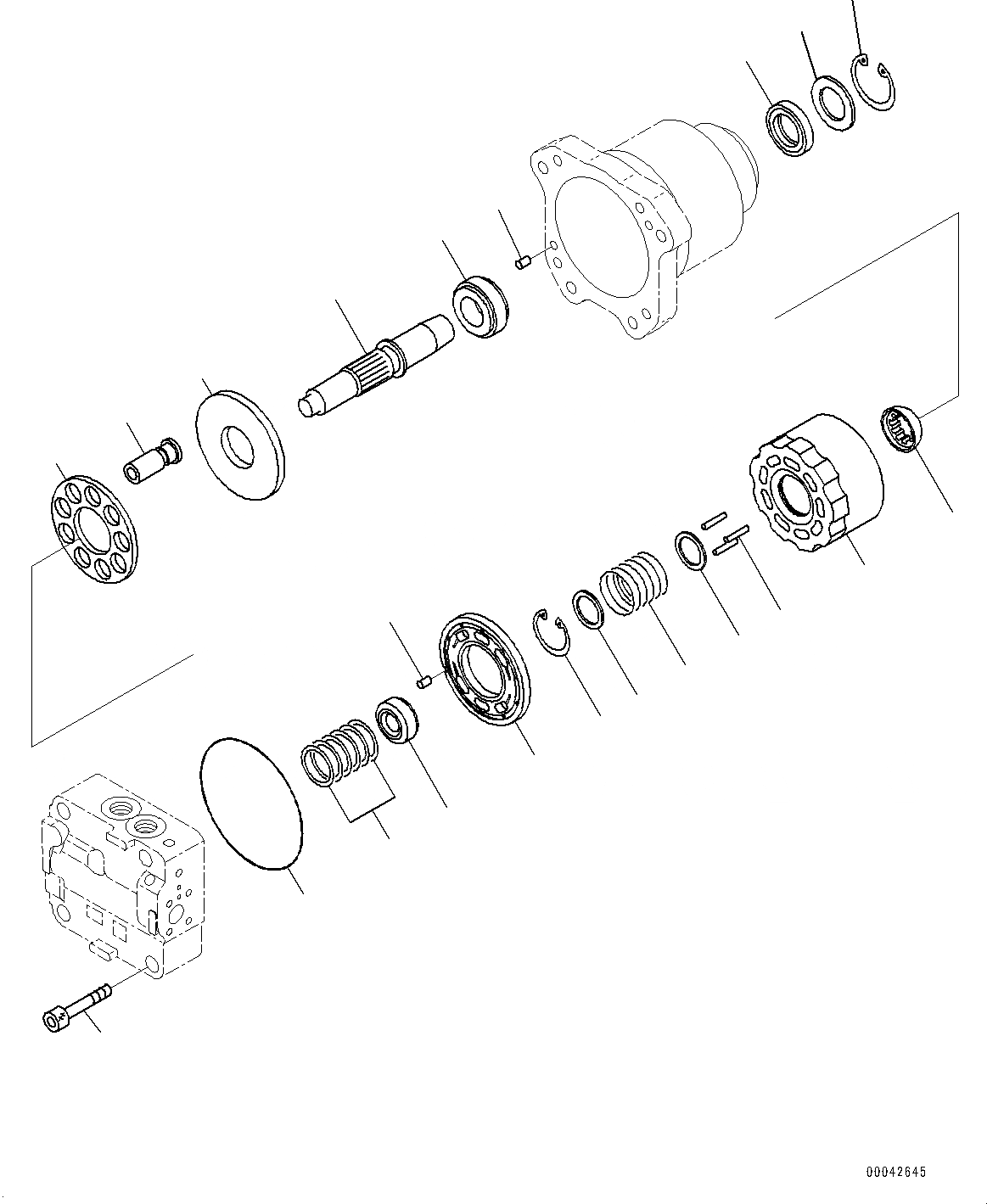 00042645