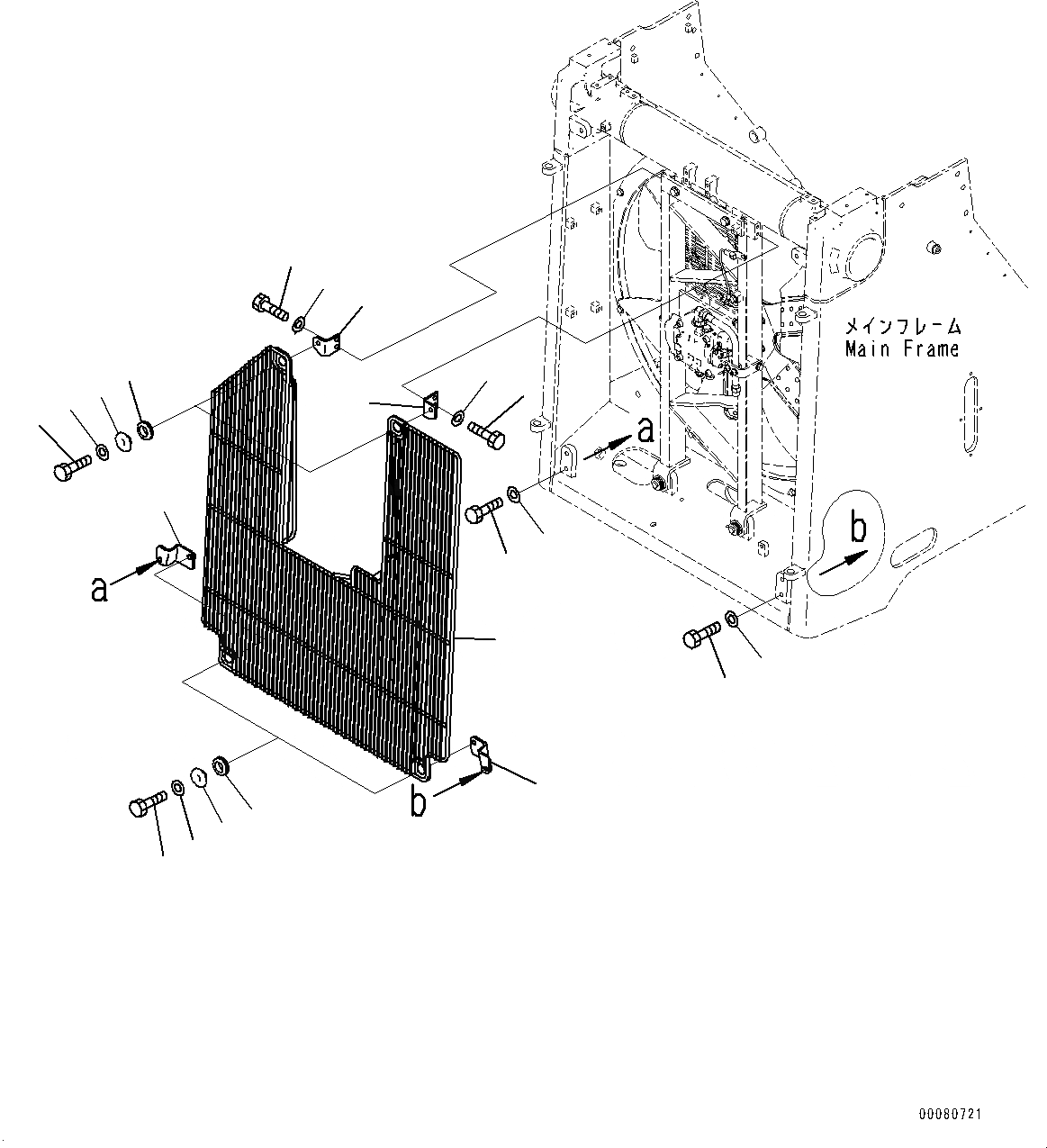 メインフレーム
Main Frame

a

b

a

b

00080721