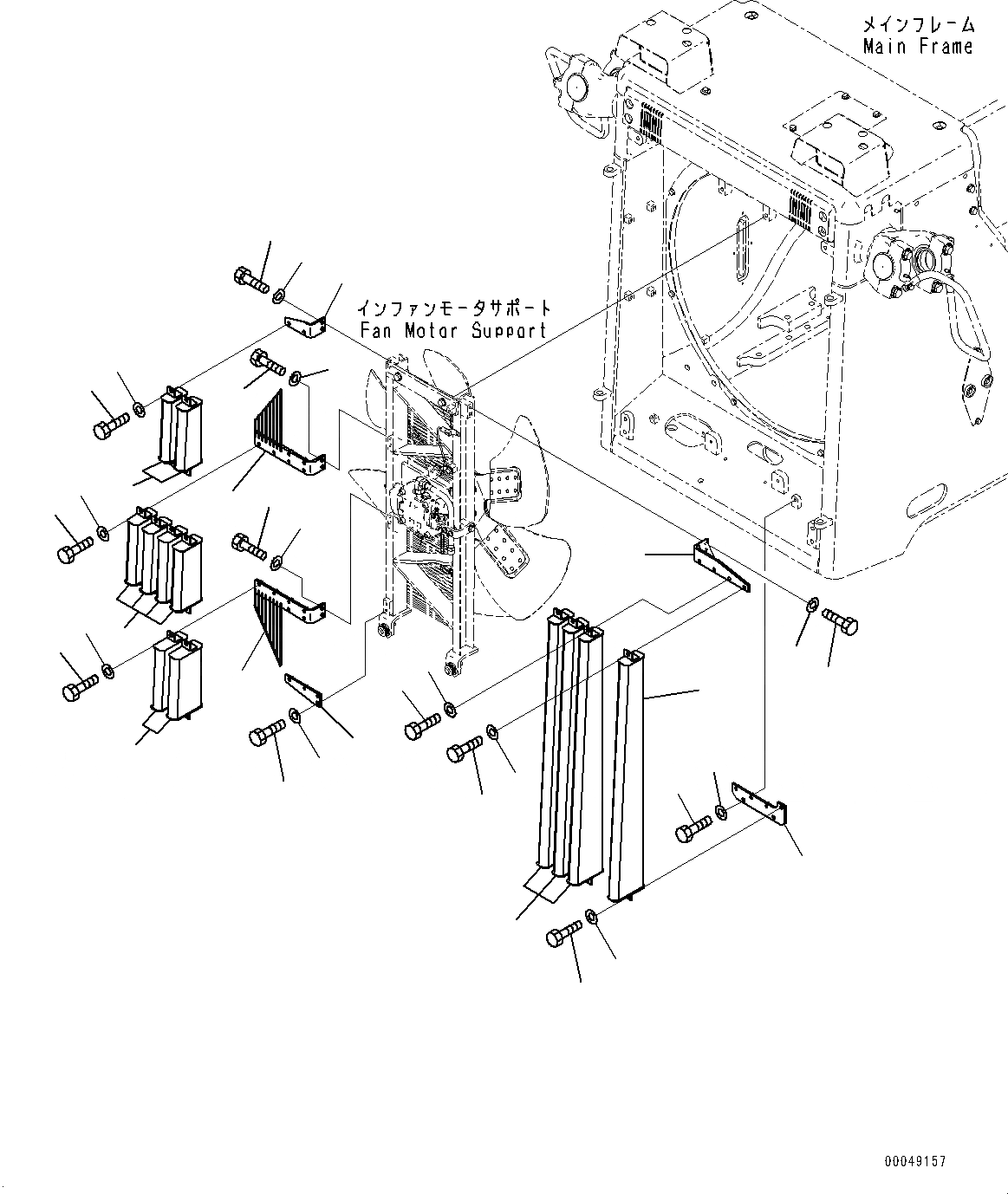 メインフレーム
Main Frame

インファンモータサポート
Fan Motor Support

00049157