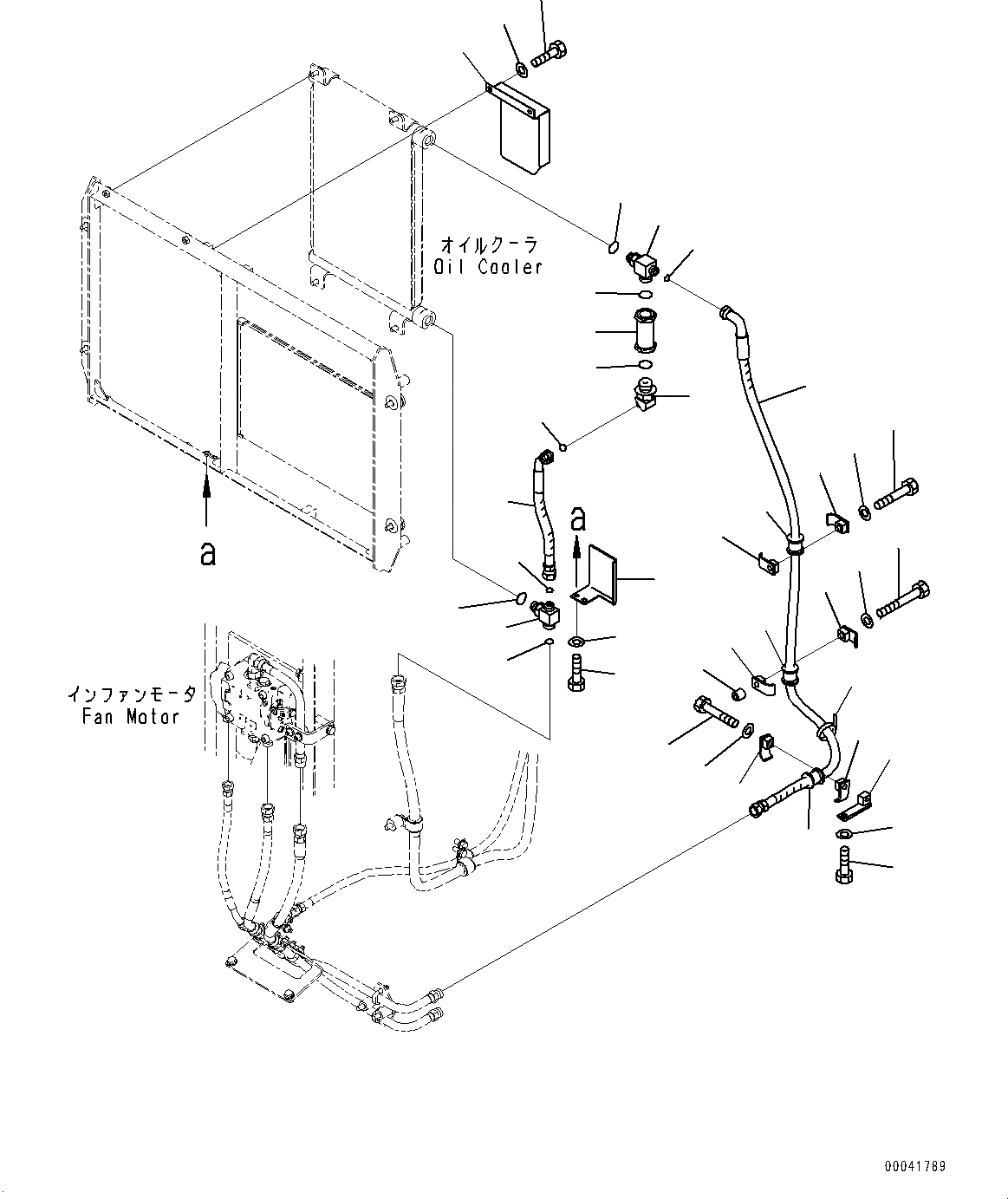 オイルクーラ
Oil Cooler

a

a

インファンモータ
Fan Motor

00041789