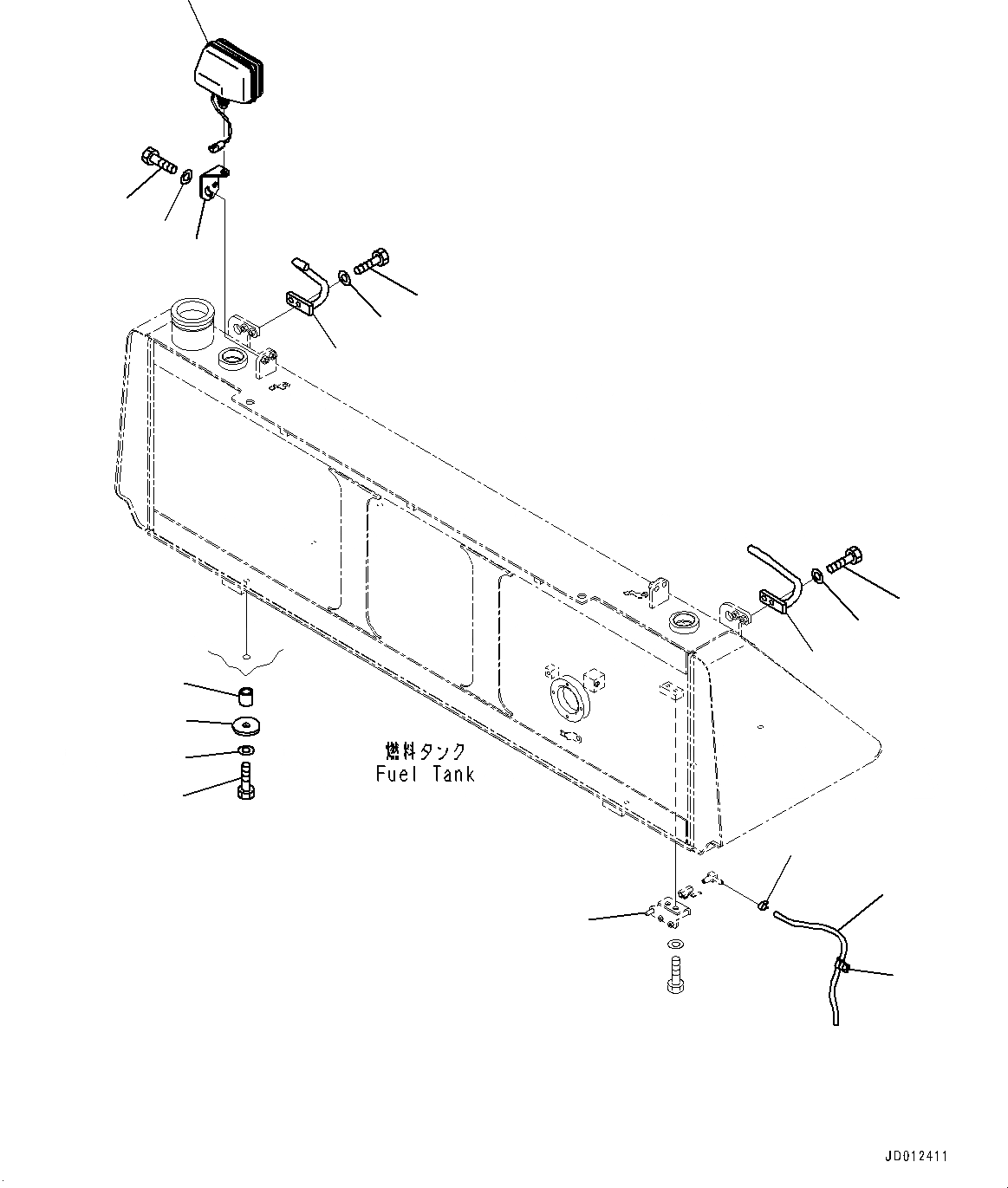 燃料タンク
Fuel Tank

JD012411