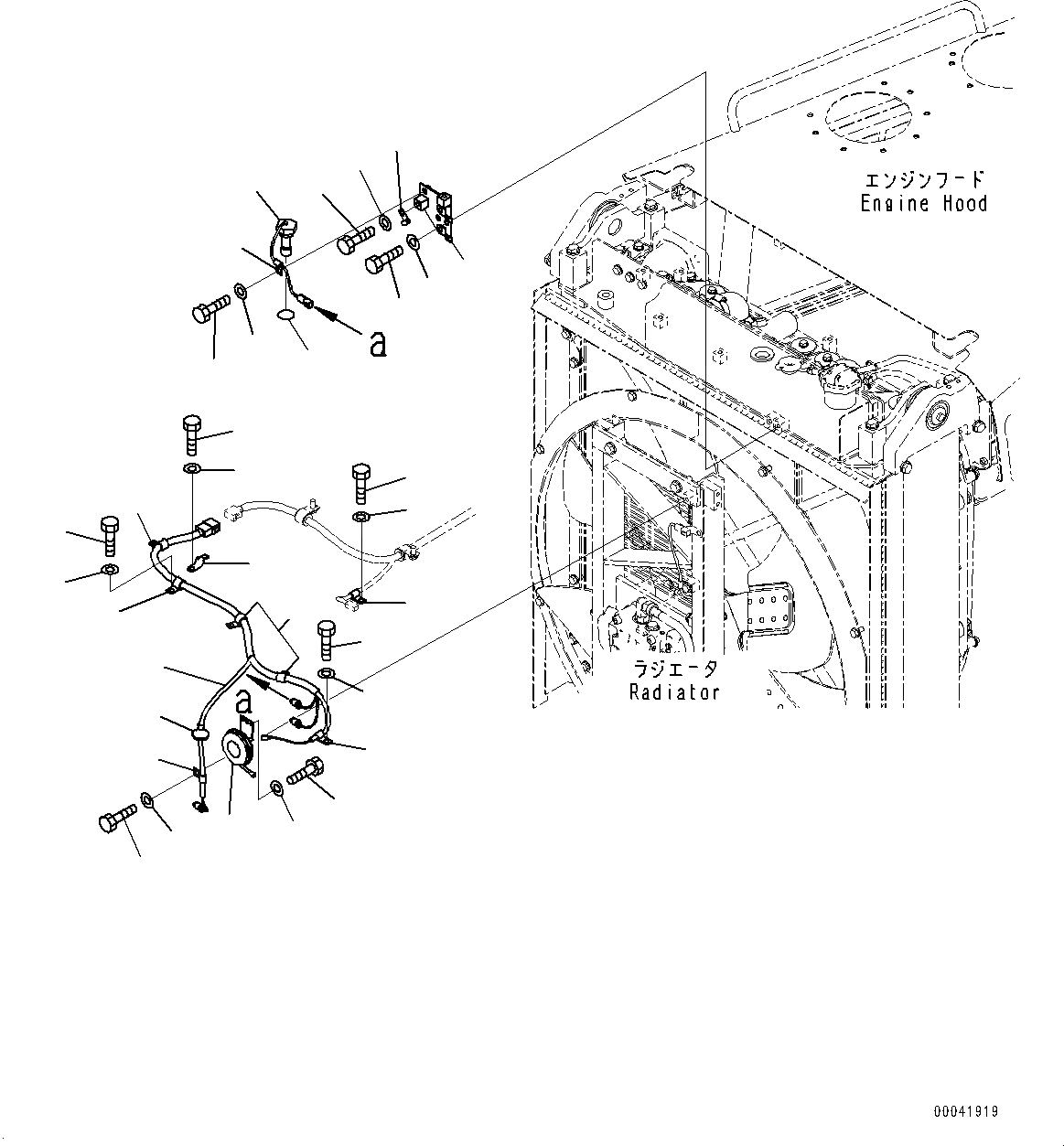 エンジンフード
Engine Hood

a

a

ラジエータ
Radiator

00041919