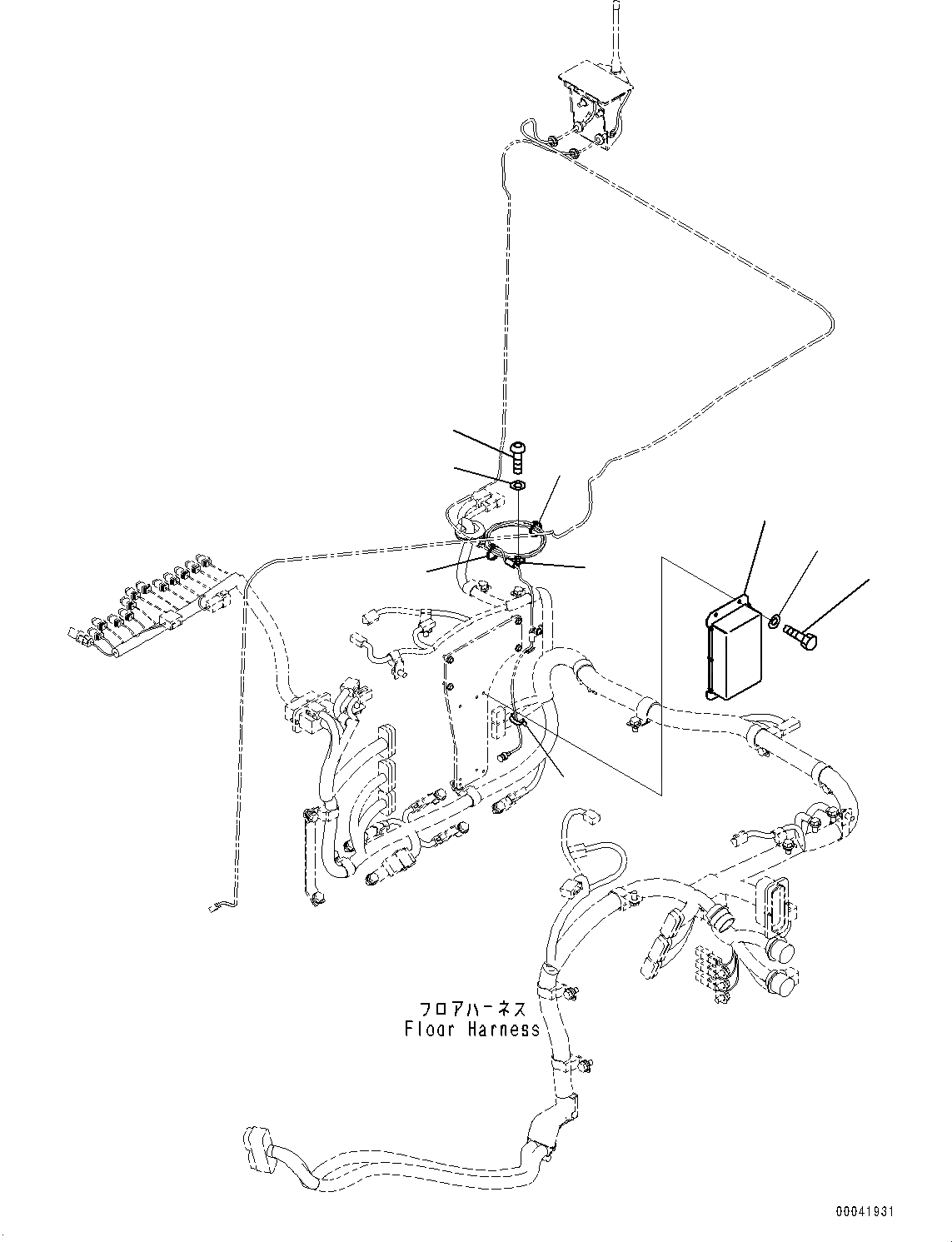 フロアハーネス
Floor Harness

00041931