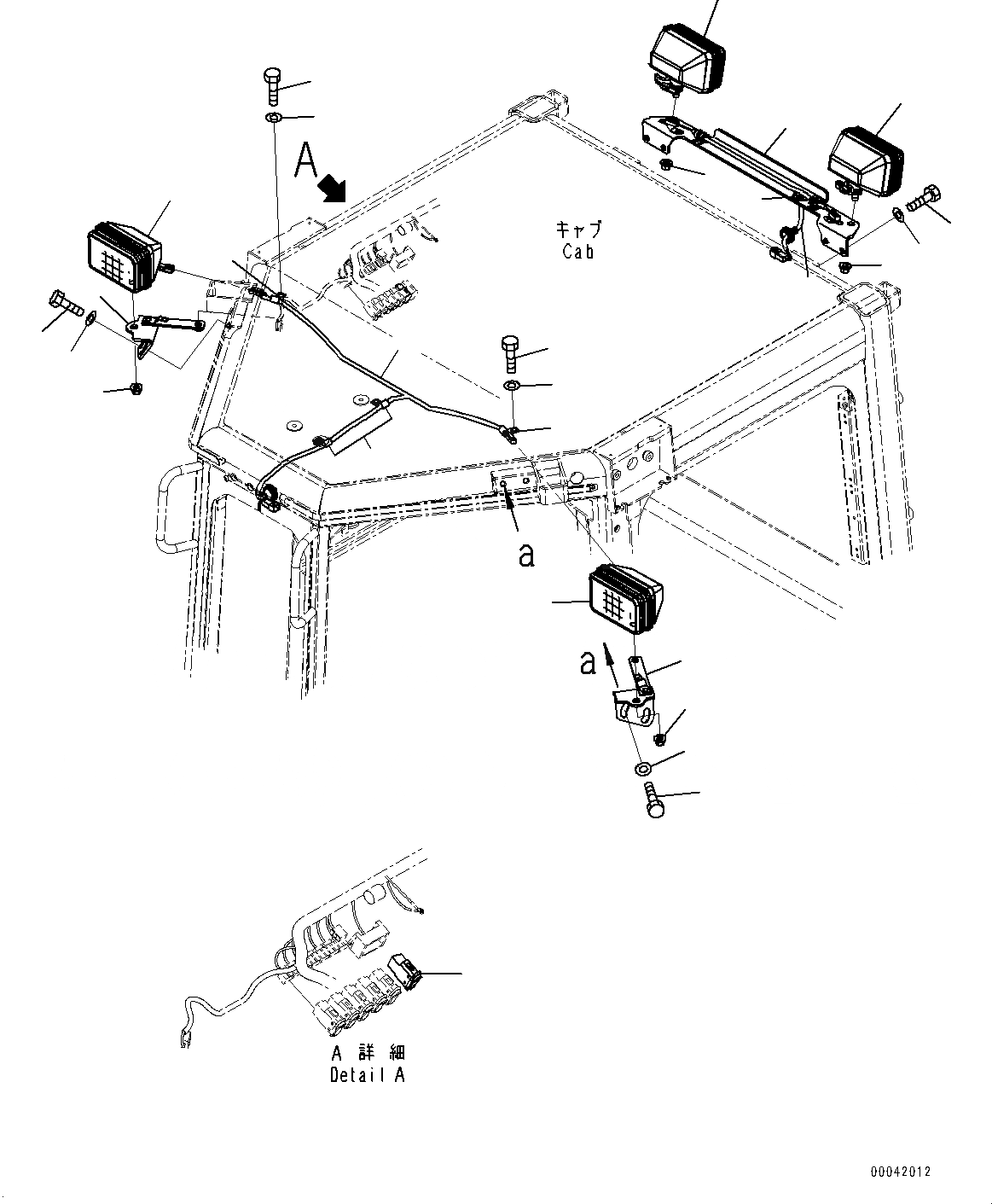 A

キャブ
Cab

a

a

A 詳 細
Detail A

00042012