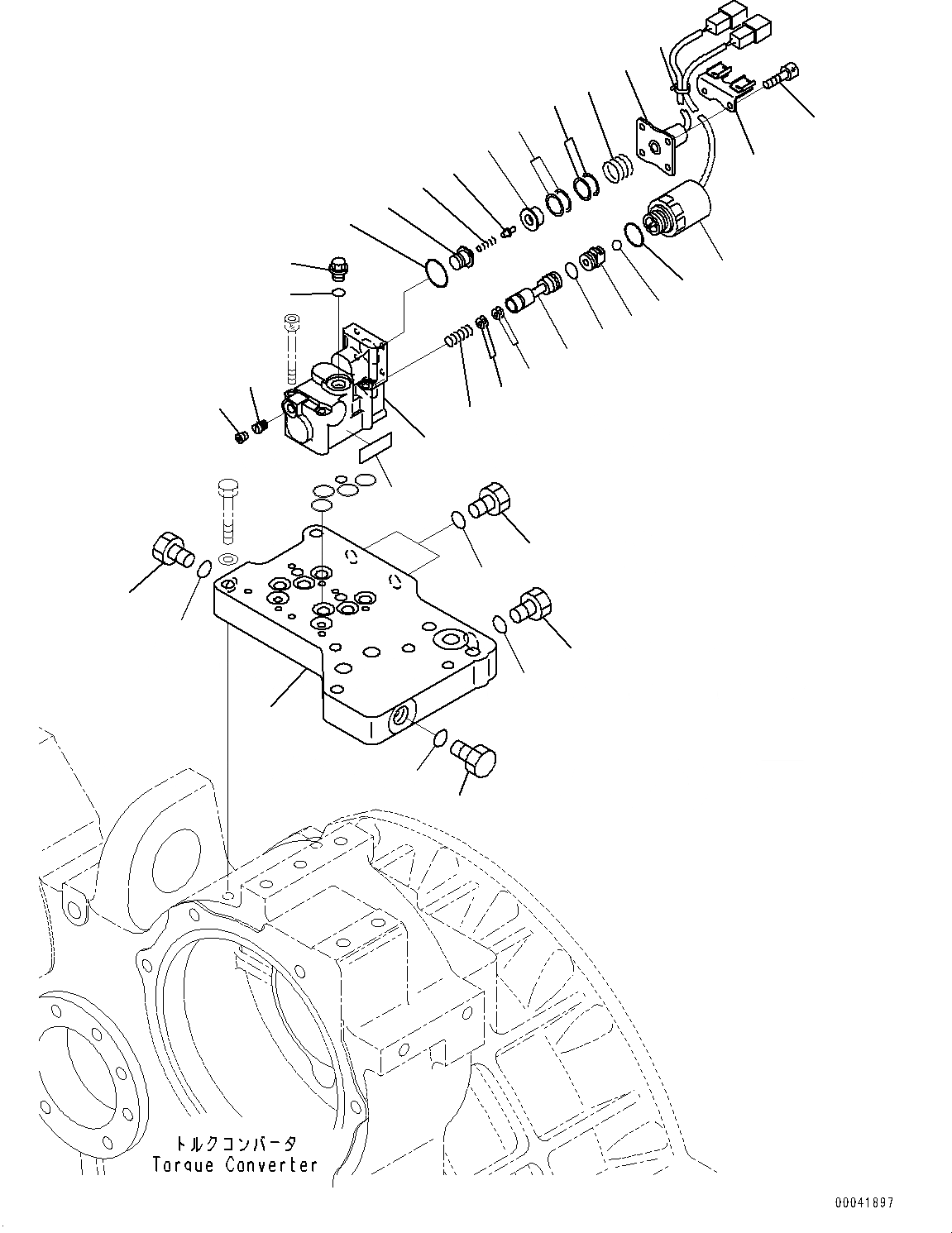 トルクコンバータ
Torque Converter

00041897