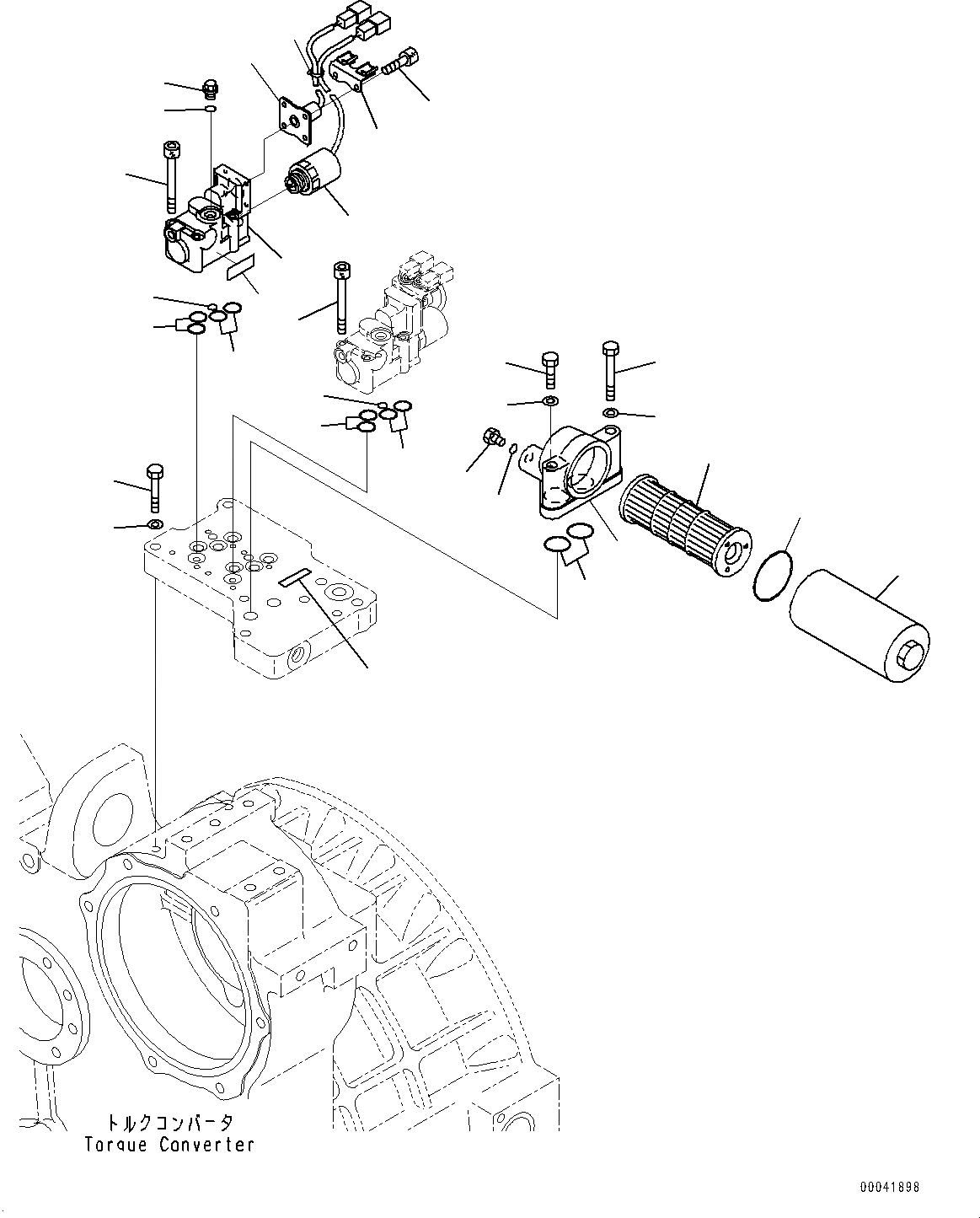 トルクコンバータ
Torque Converter

00041898