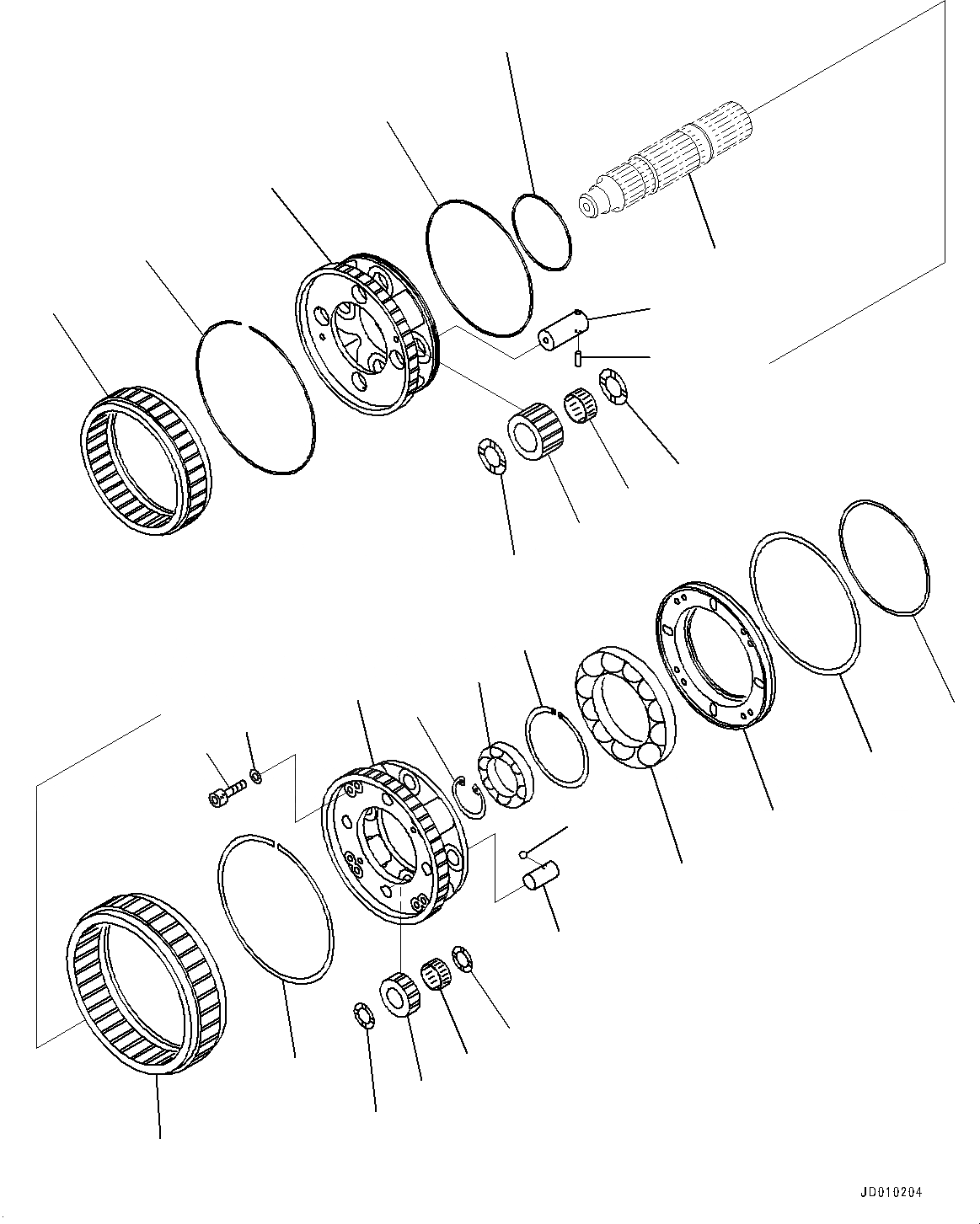 JD010204