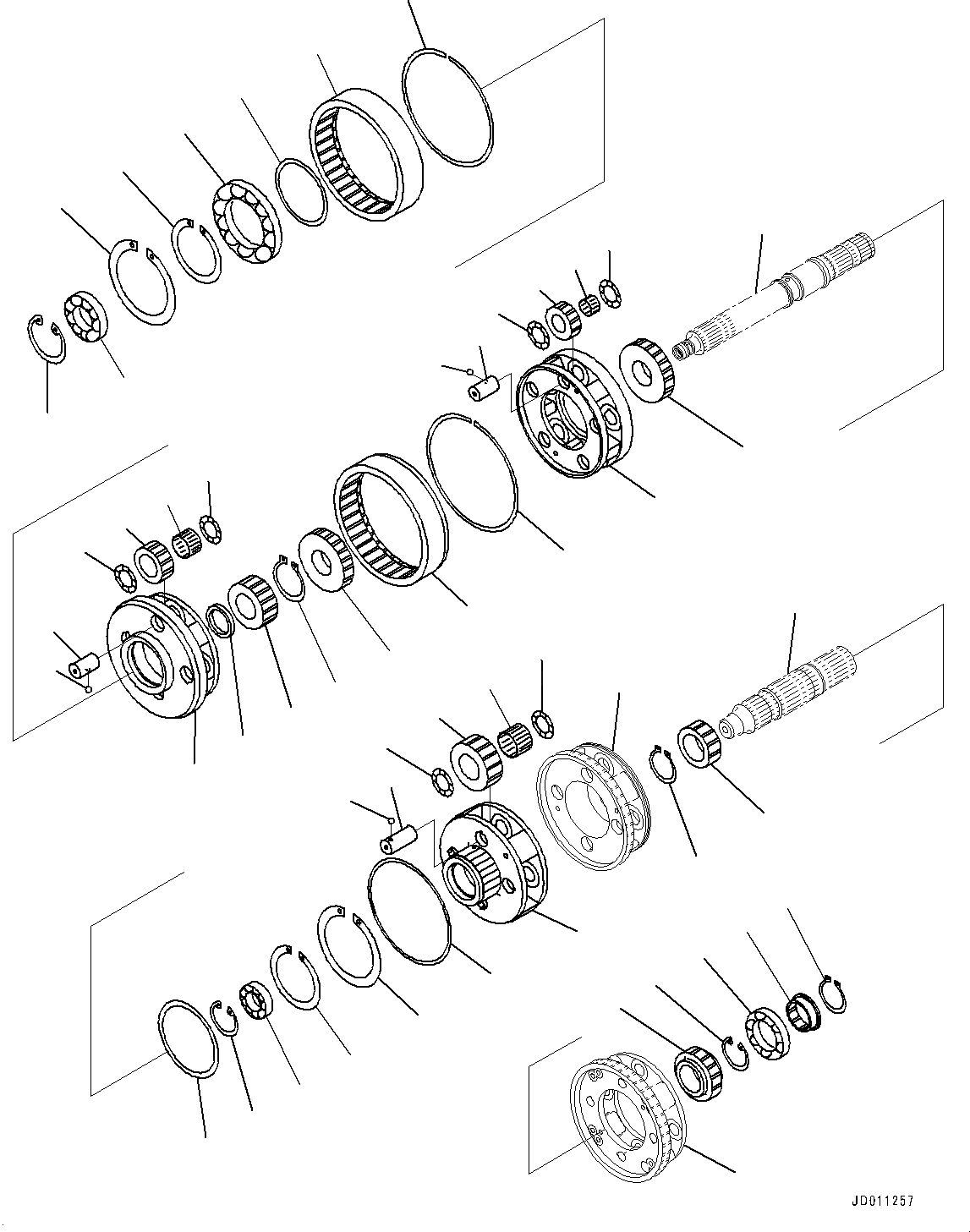 JD011257