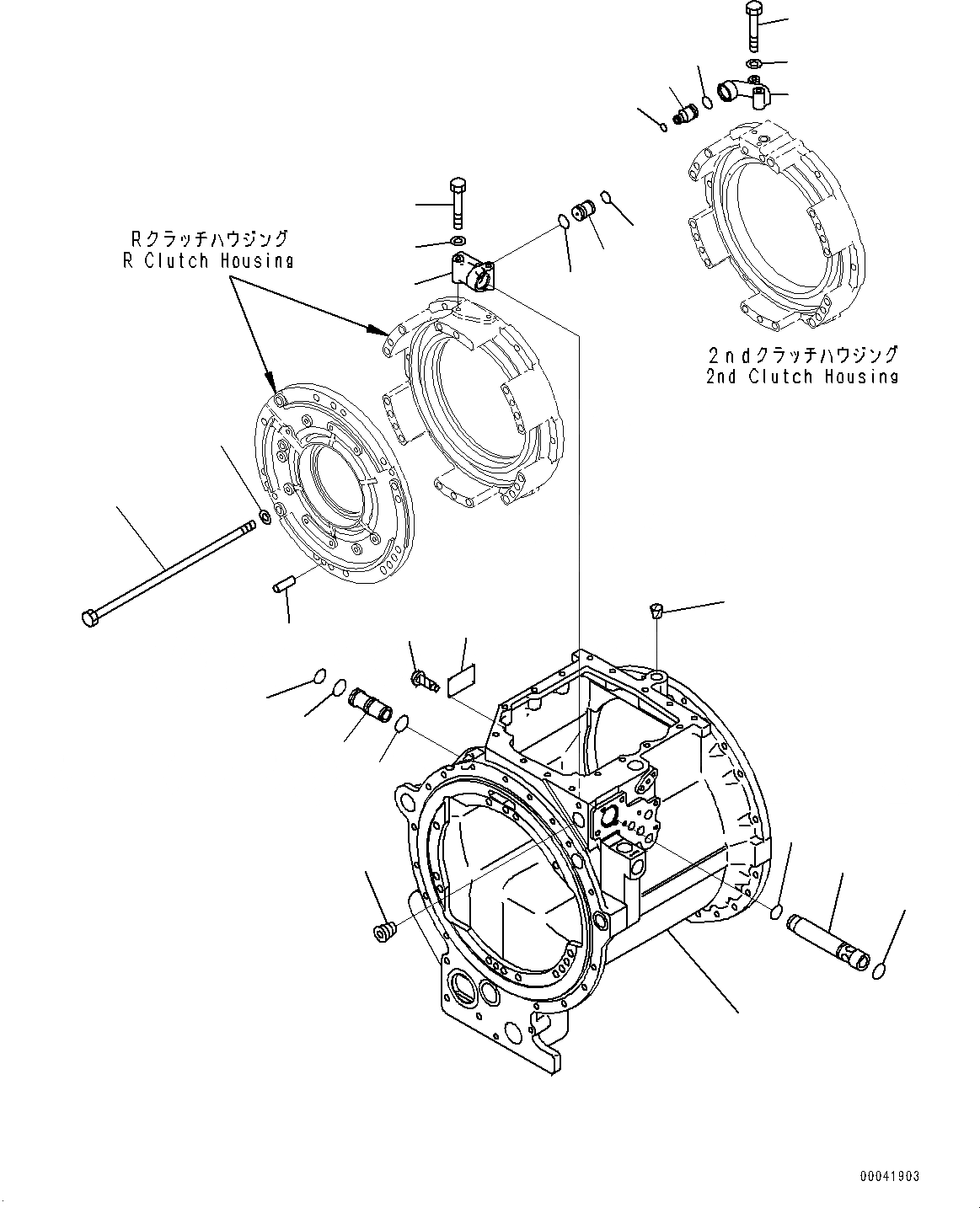 Rクラッチハウジング
R Clutch Housing

2ndクラッチハウジング
2nd Clutch Housing

00041903