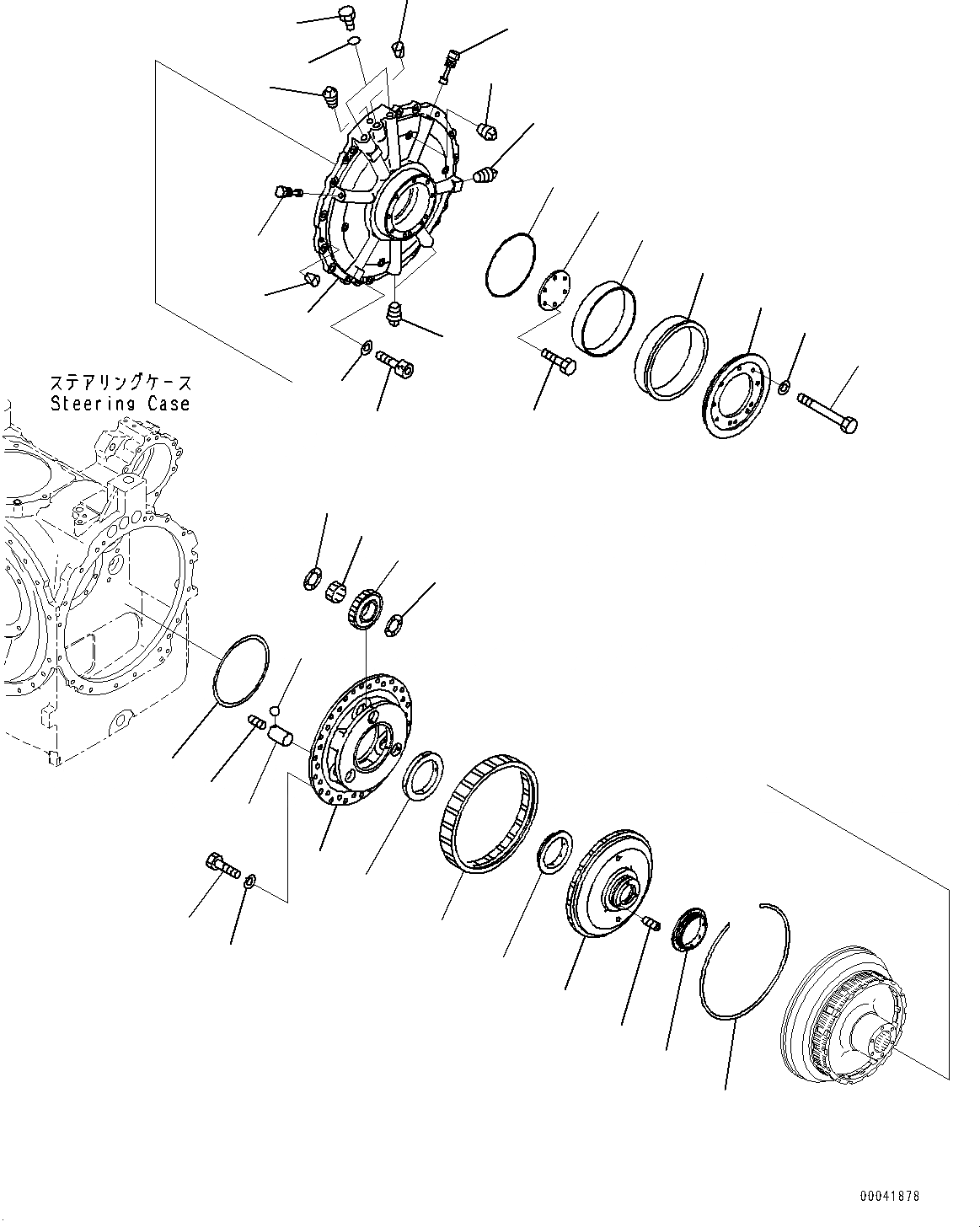 ステアリングケース
Steering Case

00041878