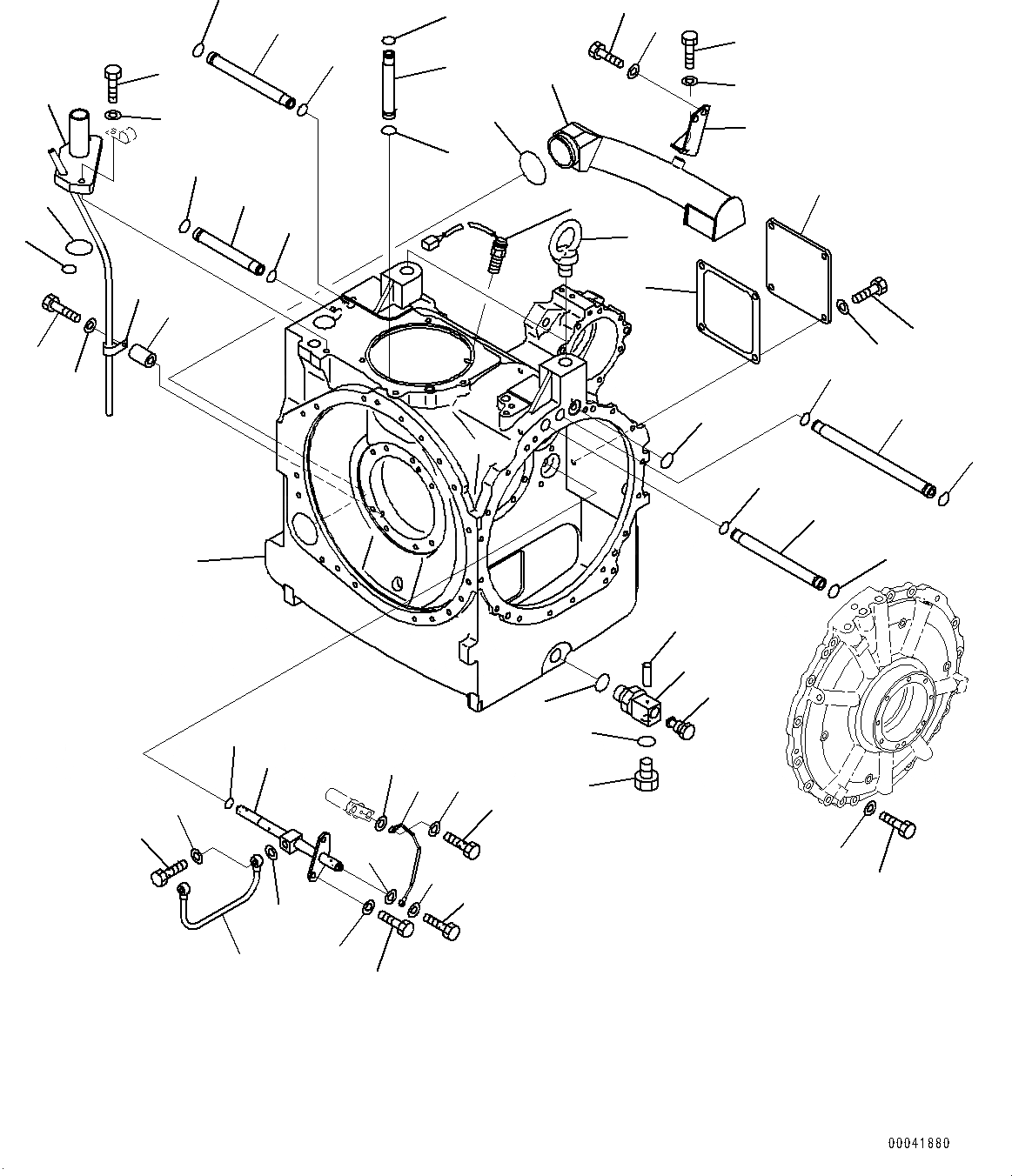 00041880