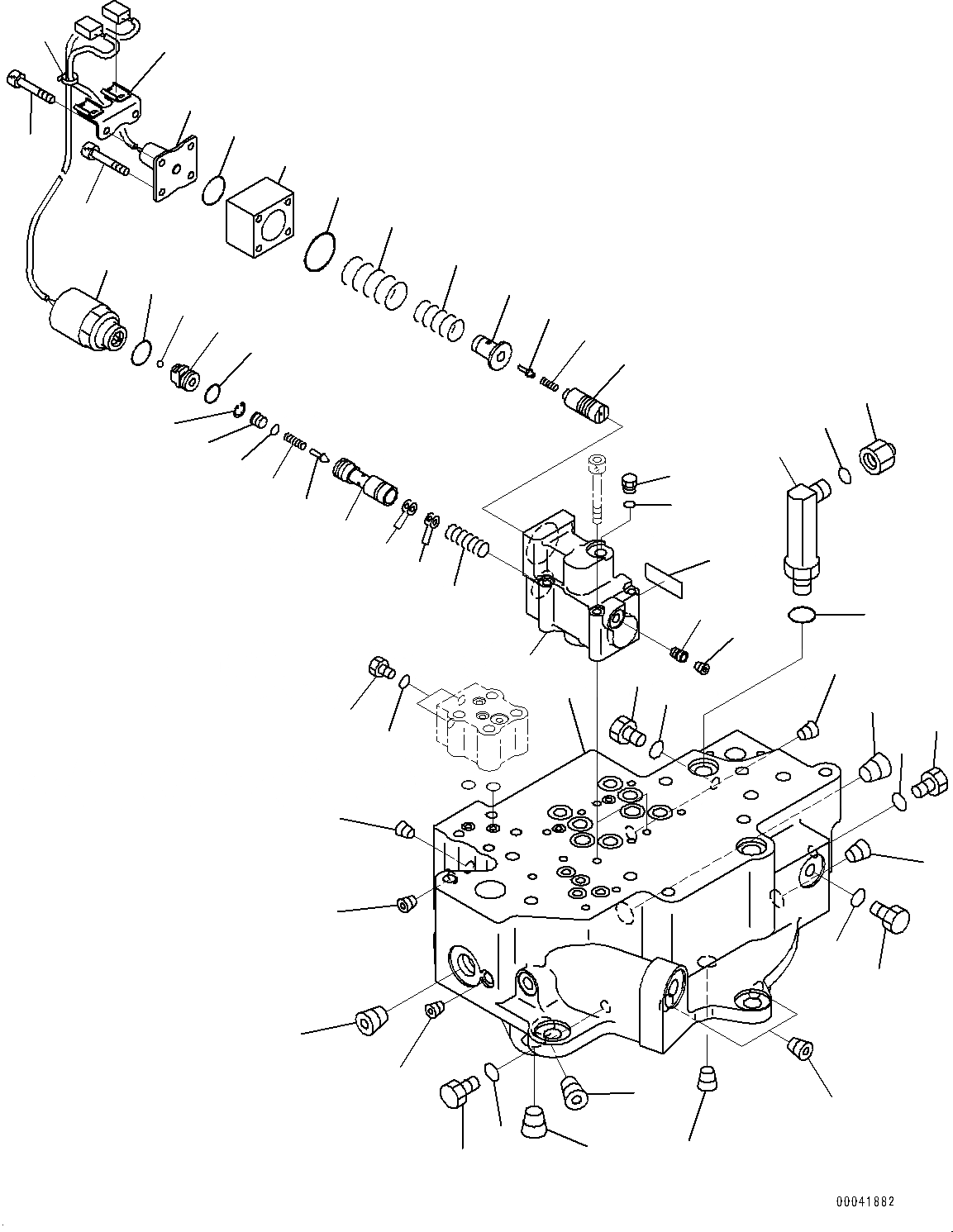 00041882