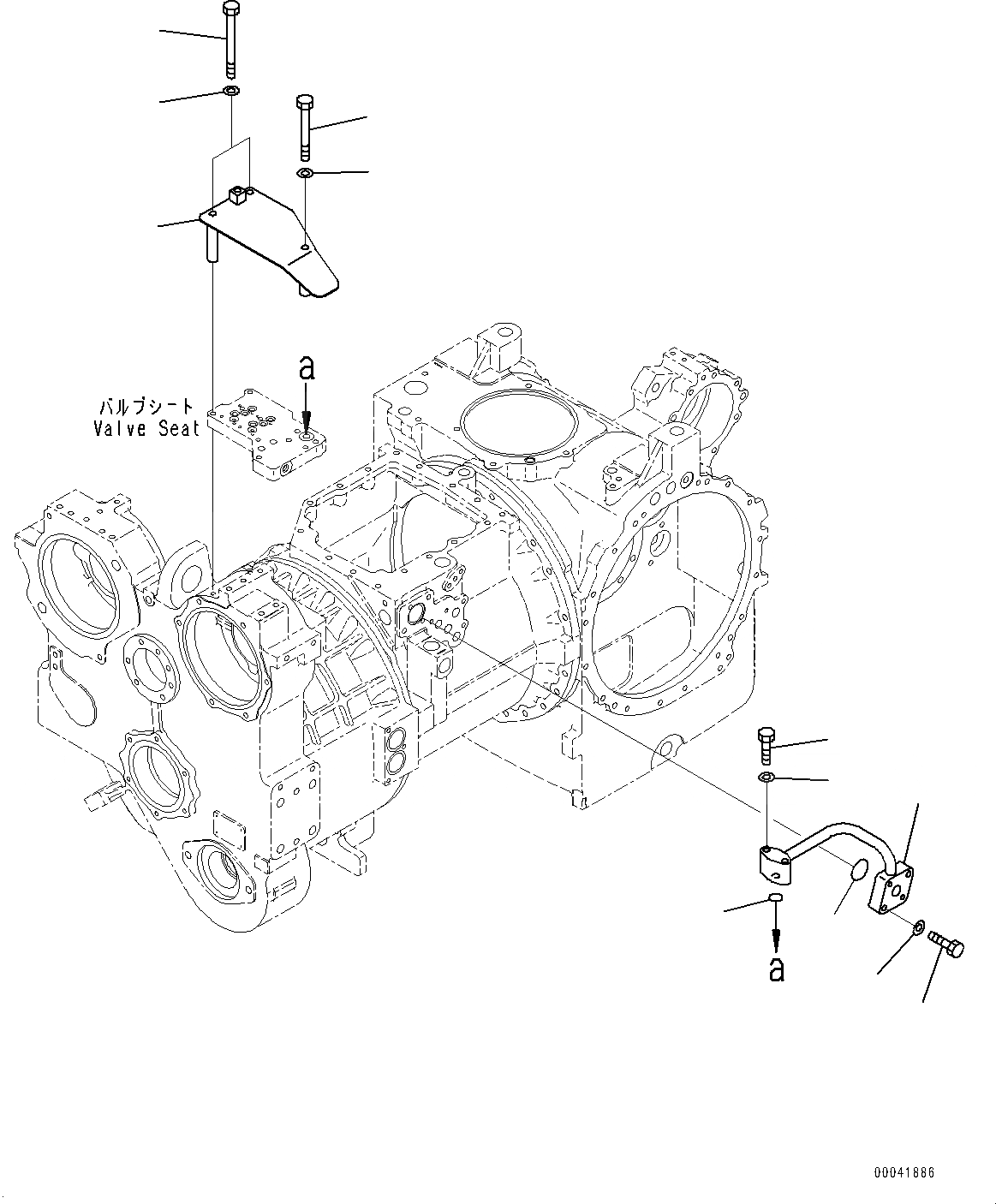 a

バルブシート
Valve Seat

a

00041886