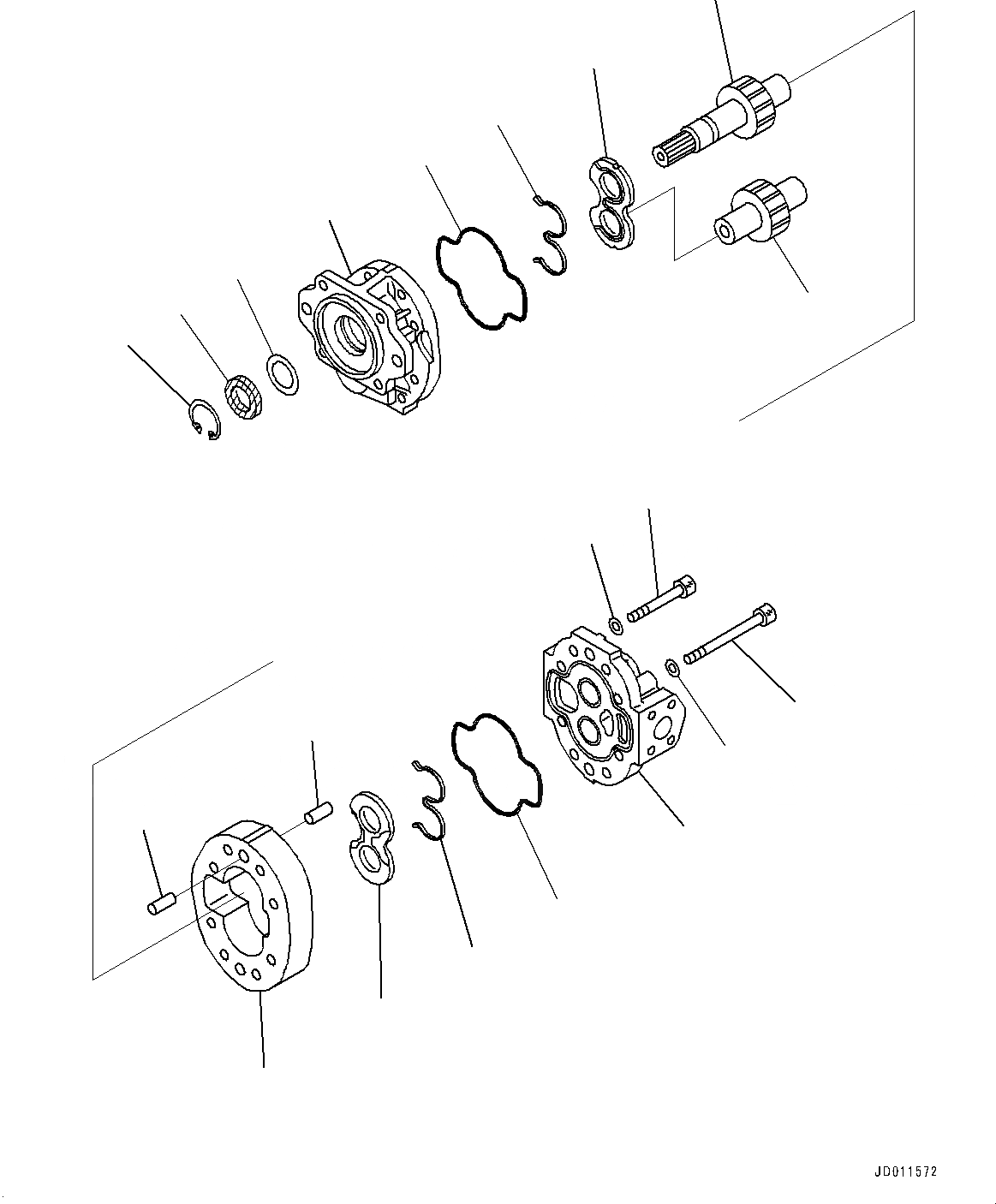 JD011572