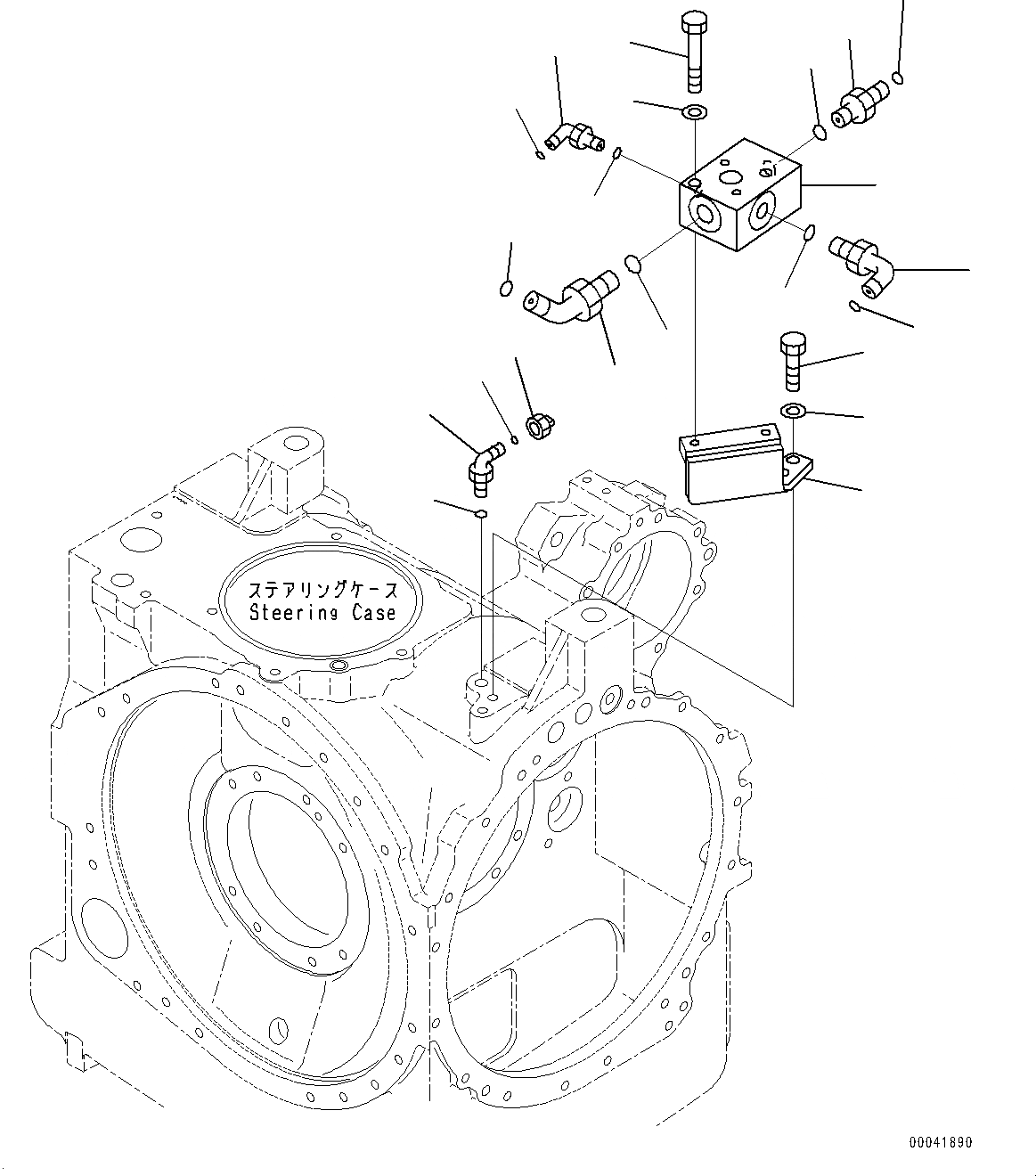 ステアリングケース
Steering Case

00041890