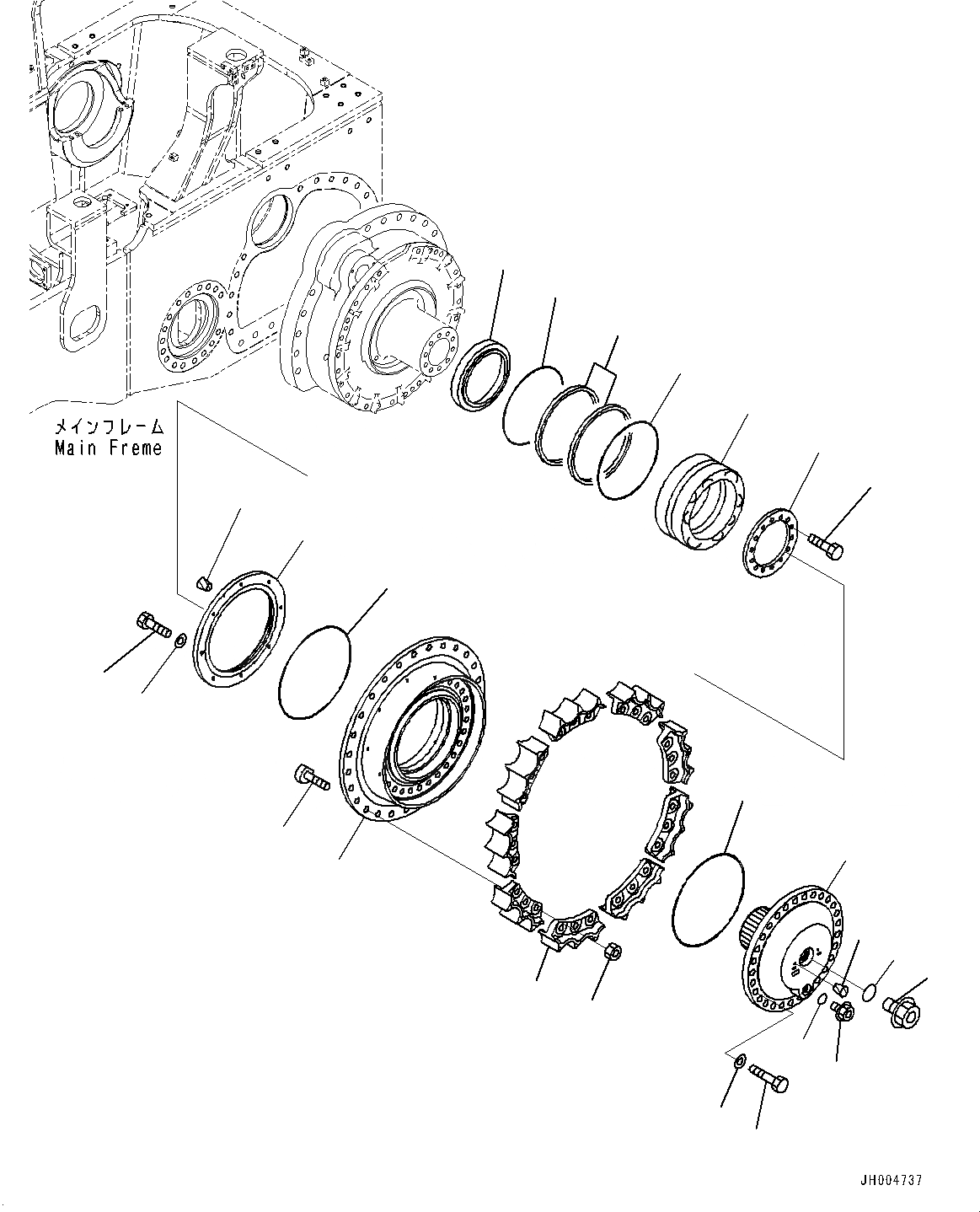 メインフレーム
Main Freme

JH004737