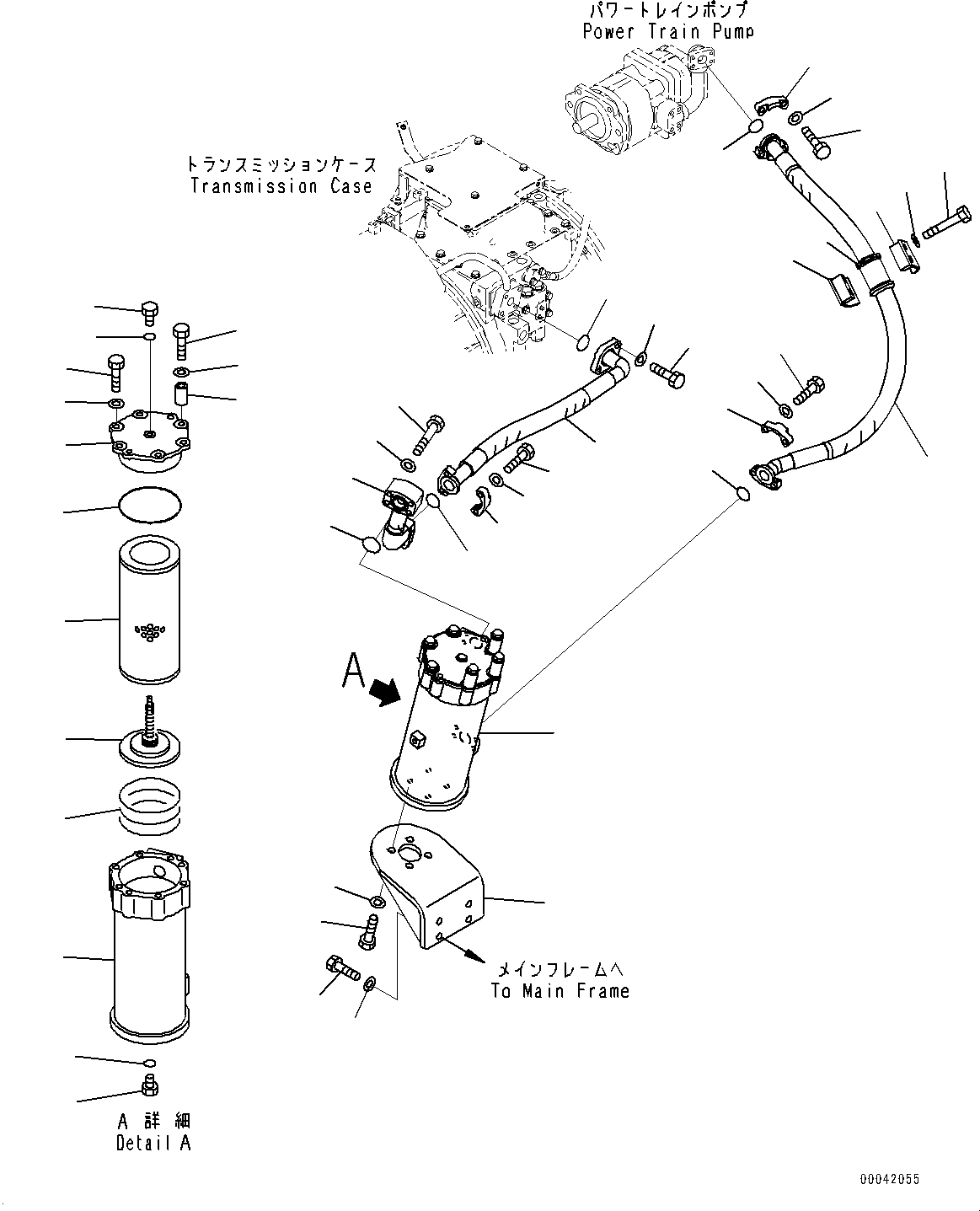 パワートレインポンプ
Power Train Pump

トランスミッションケース
Transmission Case

A

メインフレームへ
To Main Frame

A 詳 細
Detail A

00042055