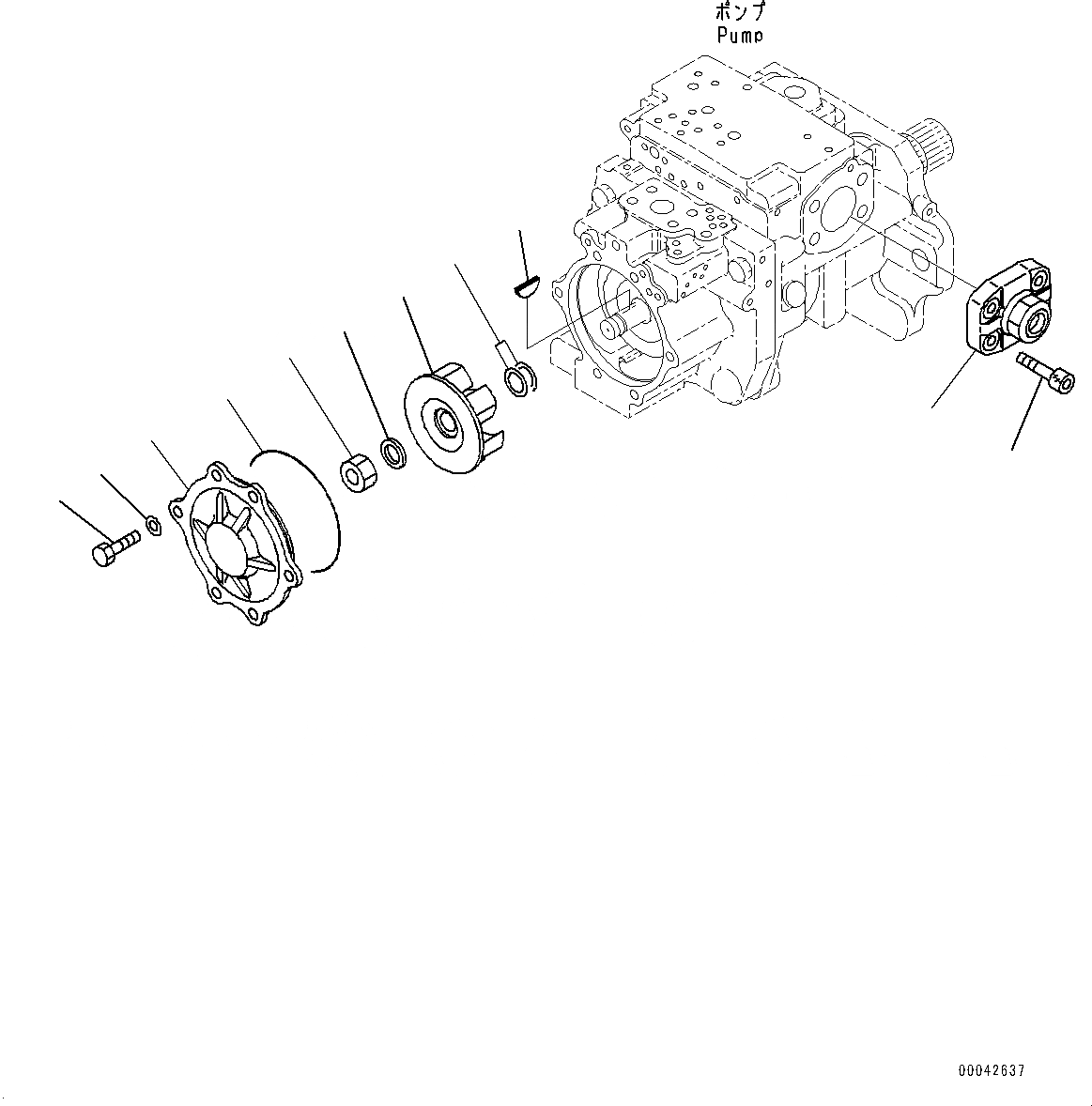 ポンプ
Pump

00042637