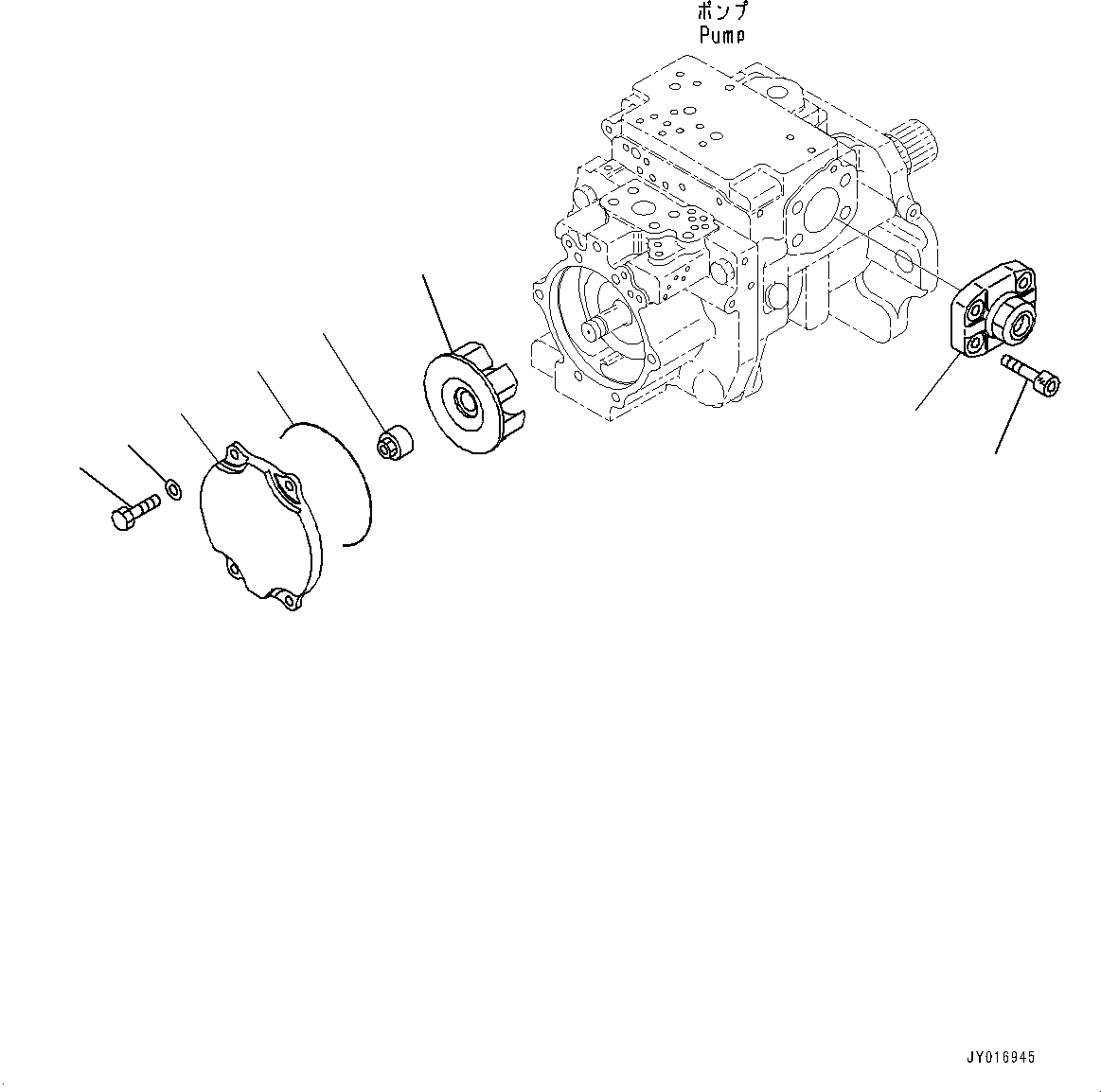 ポンプ
Pump

JY016945