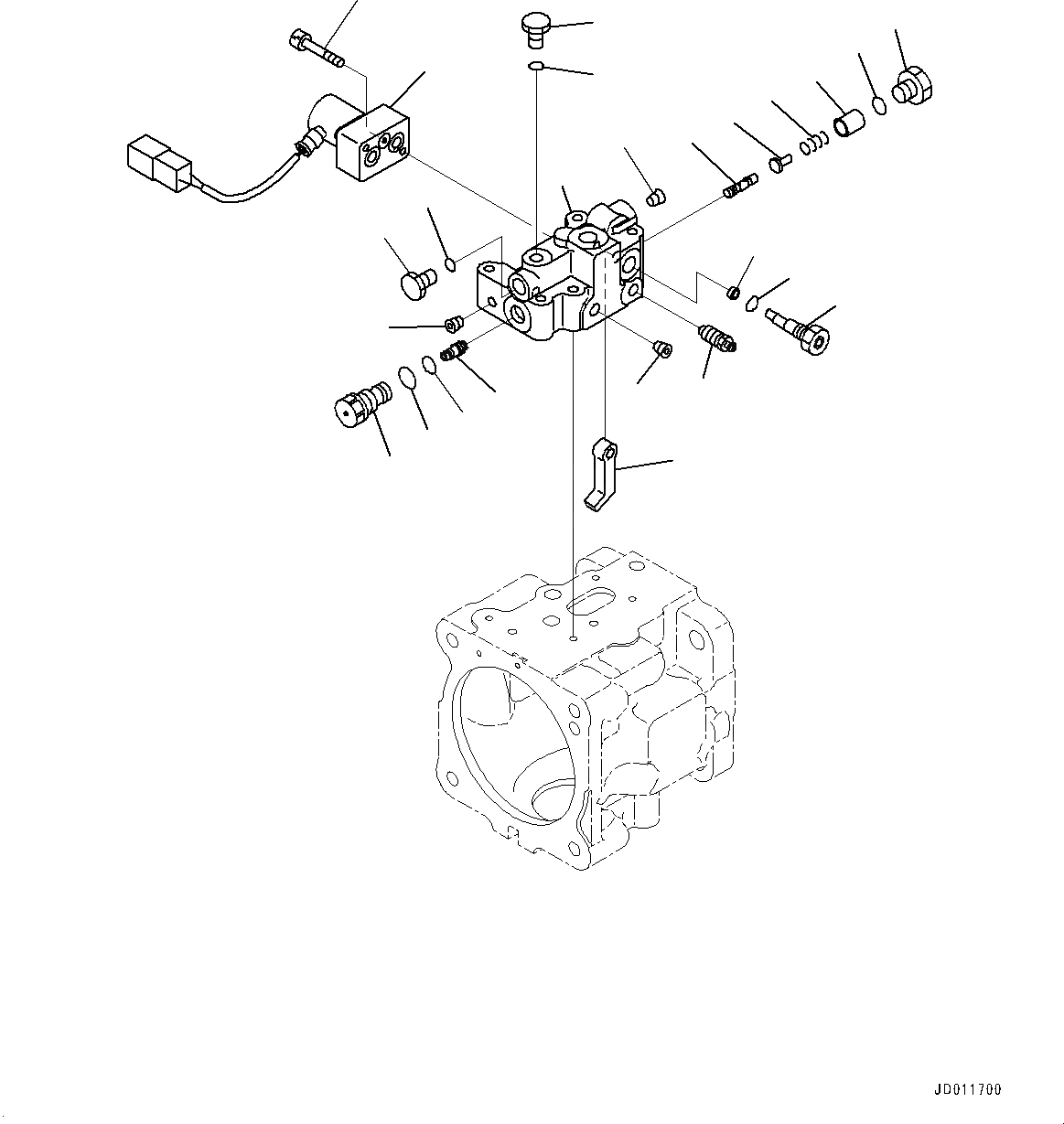 JD011700