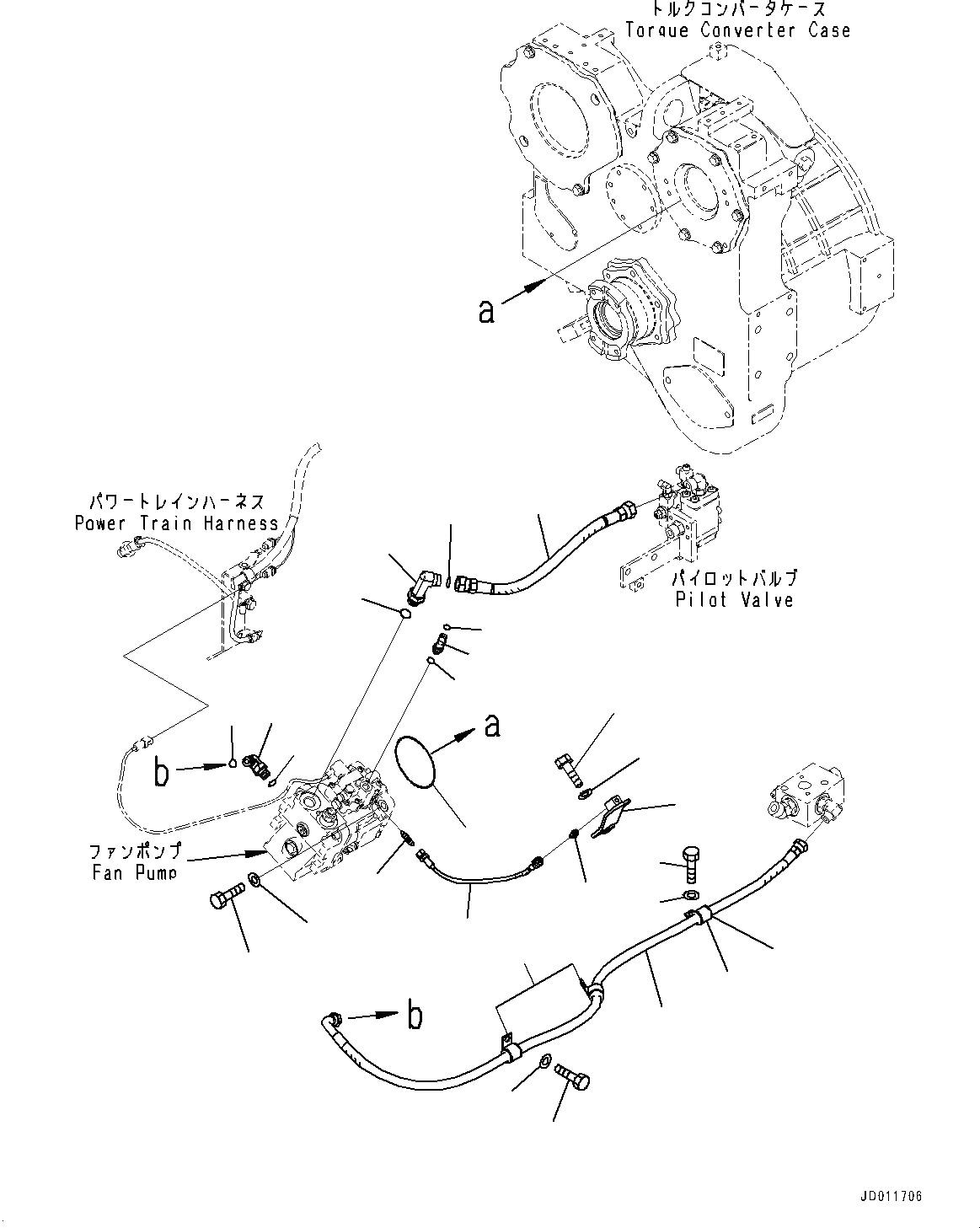 トルクコンバータケース
Torque Converter Case

a

パワートレインハーネス
Power Train Harness

パイロットバルブ
Pilot Valve

a

b

ファンポンプ
Fan Pump

b

JD011706