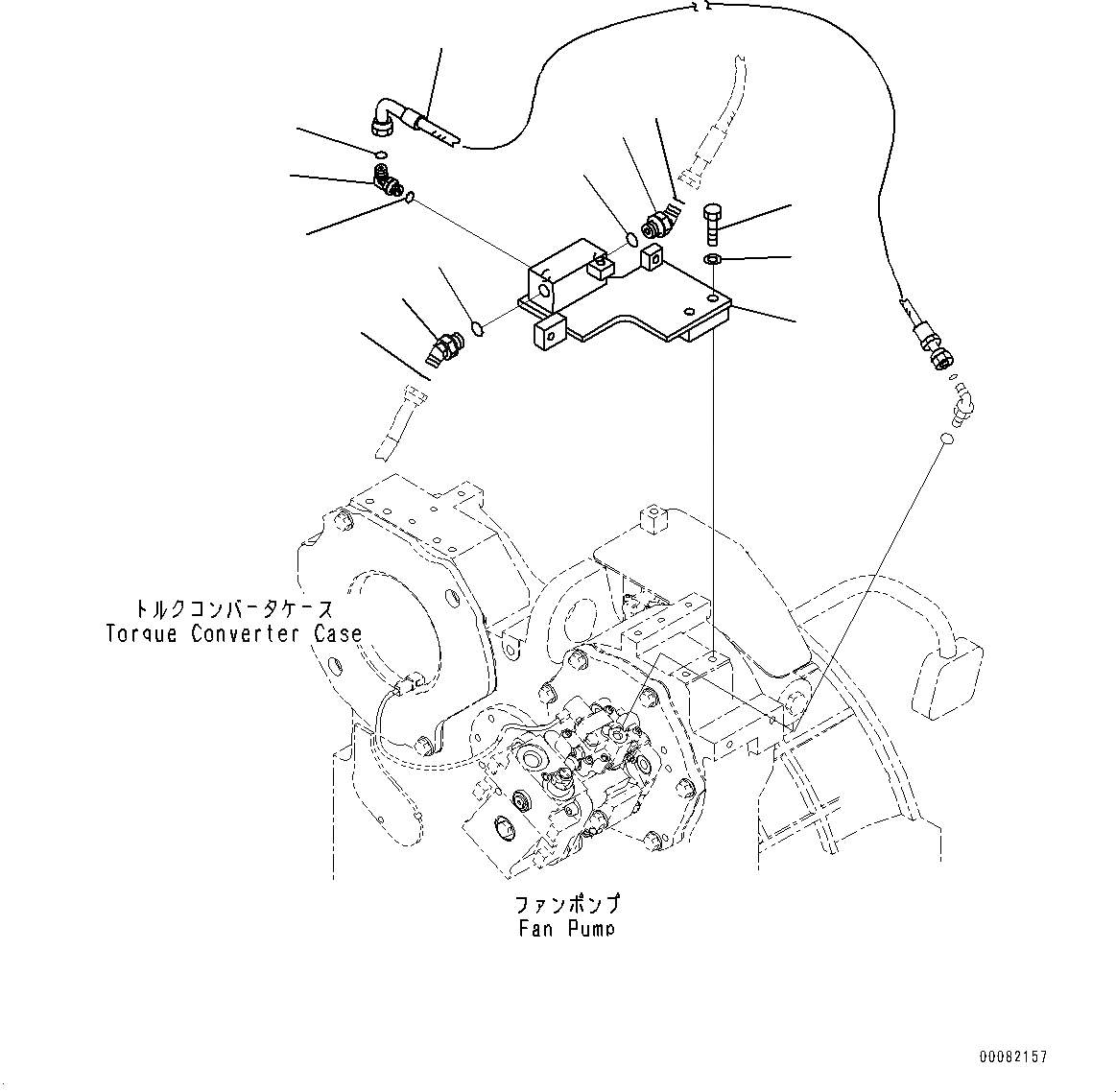 トルクコンバータケース
Torque Converter Case

ファンポンプ
Fan Pump

00082157