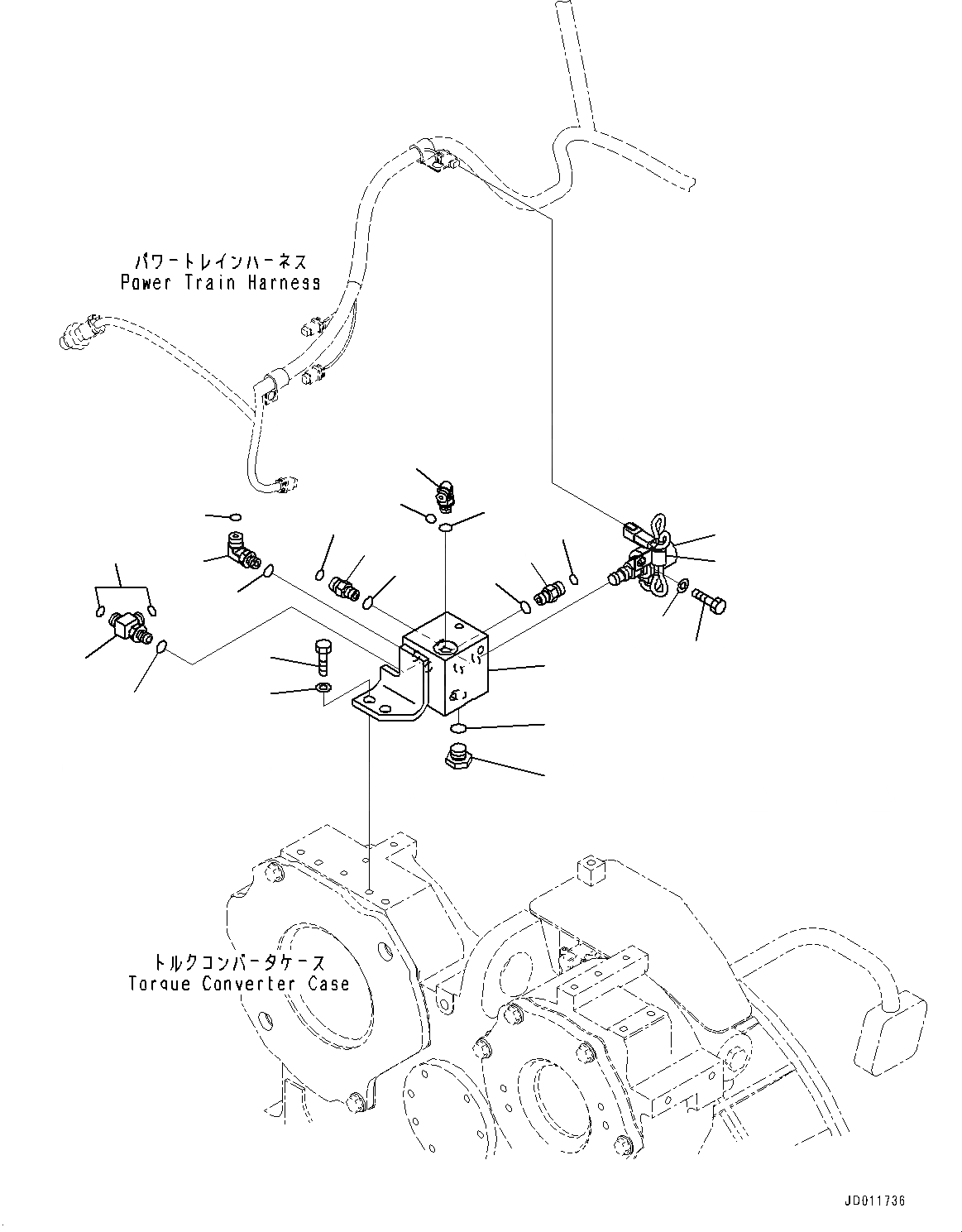 パワートレインハーネス
Power Train Harness

トルクコンバータケース
Torque Converter Case

JD011736