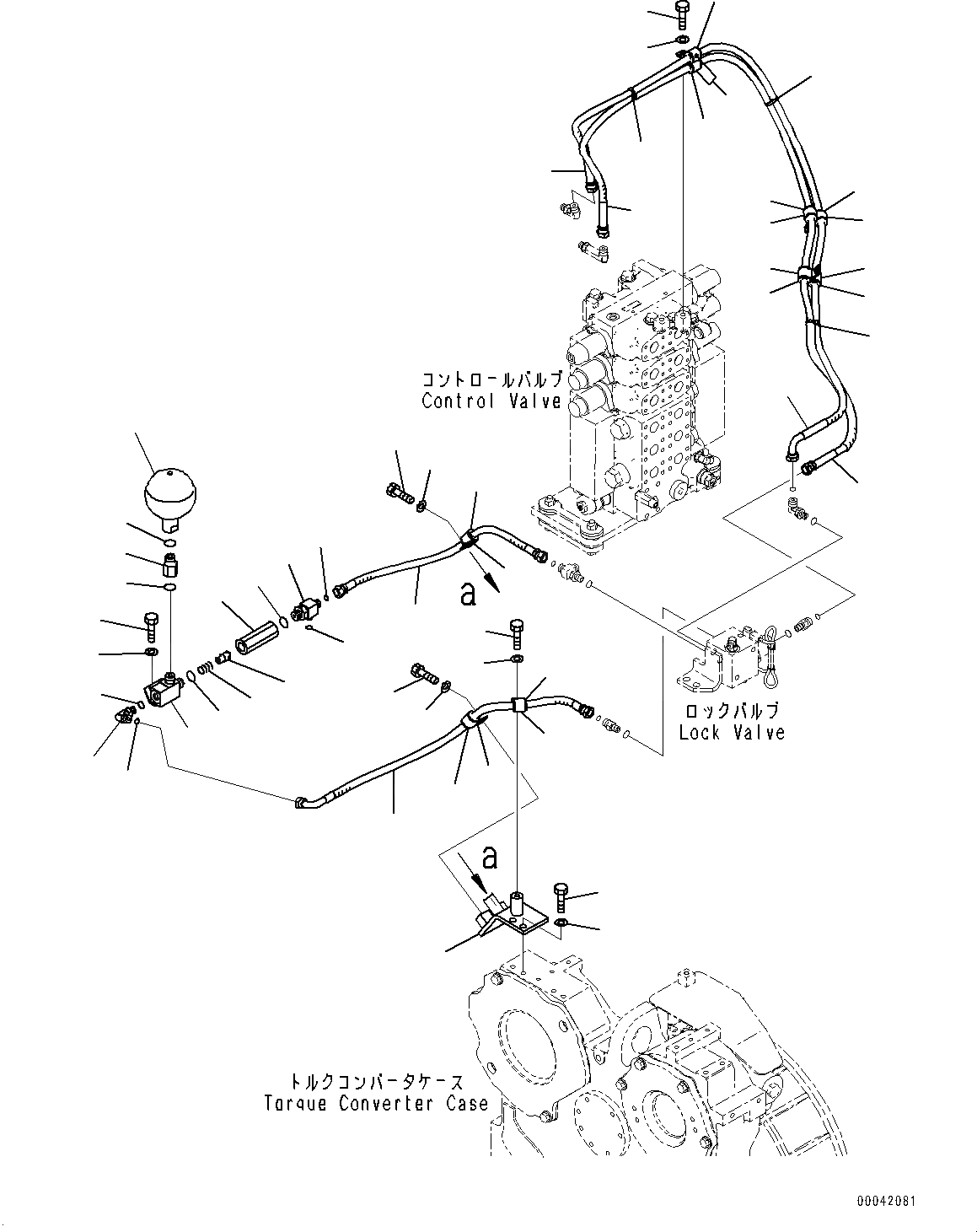 コントロールバルブ
Control Valve

a

ロックバルブ
Lock Valve

a

トルクコンバータケース
Torque Converter Case

00042081