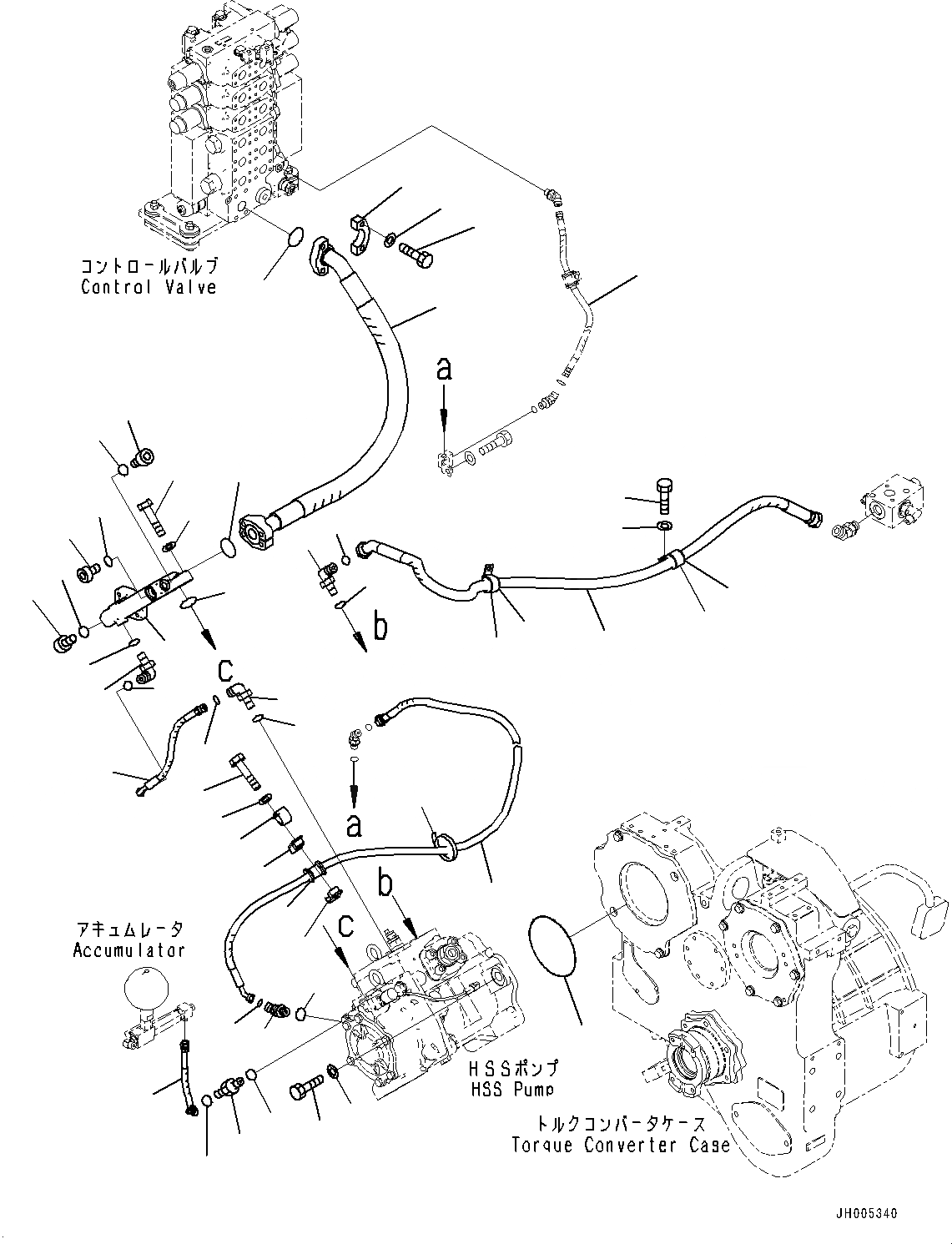 コントロールバルブ
Control Valve

a

b

c

a

b

c

アキュムレータ
Accumulator

HSSポンプ
HSS Pump

トルクコンバータケース
Torque Converter Case

JH005340