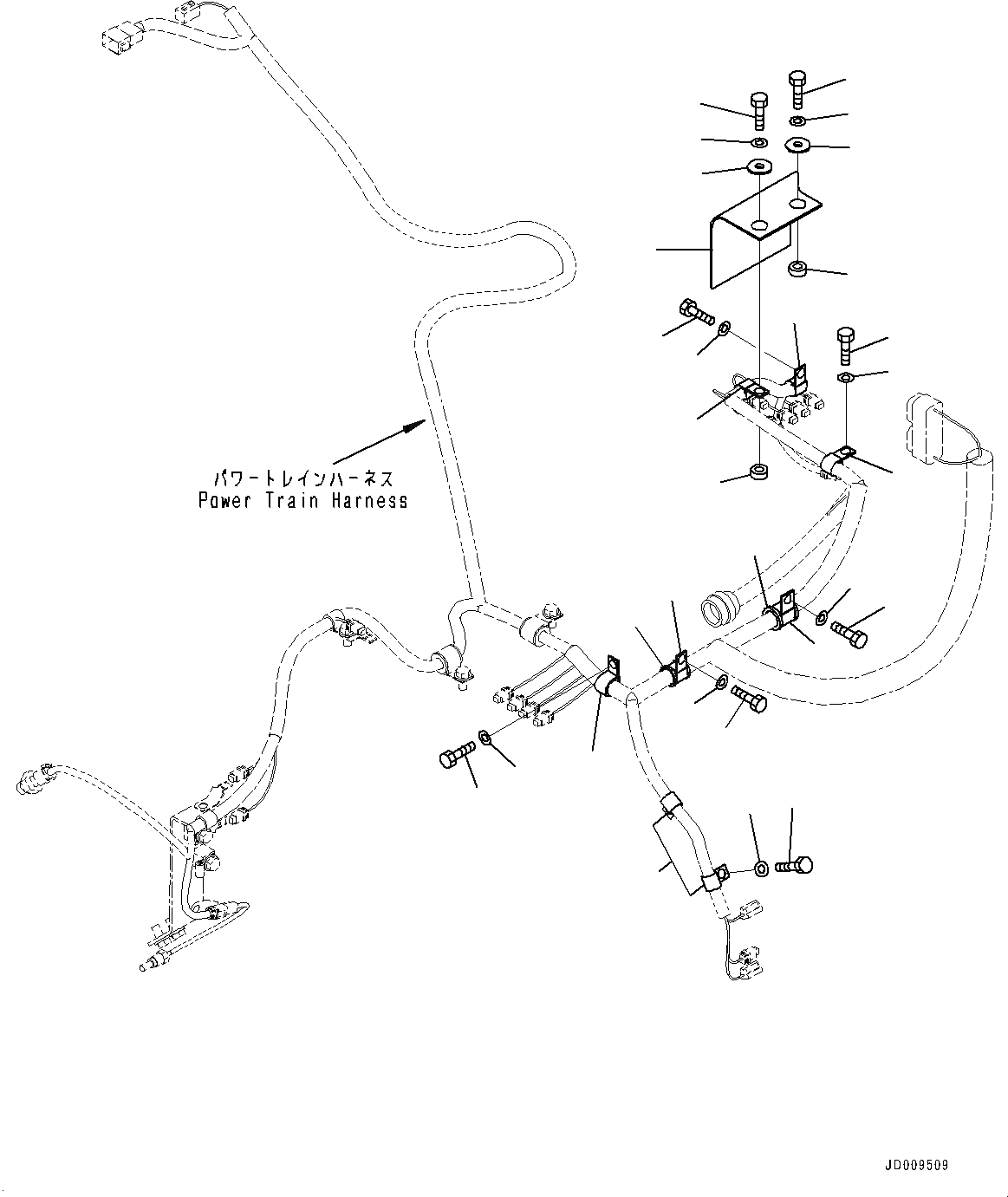 パワートレインハーネス
Power Train Harness

JD009509