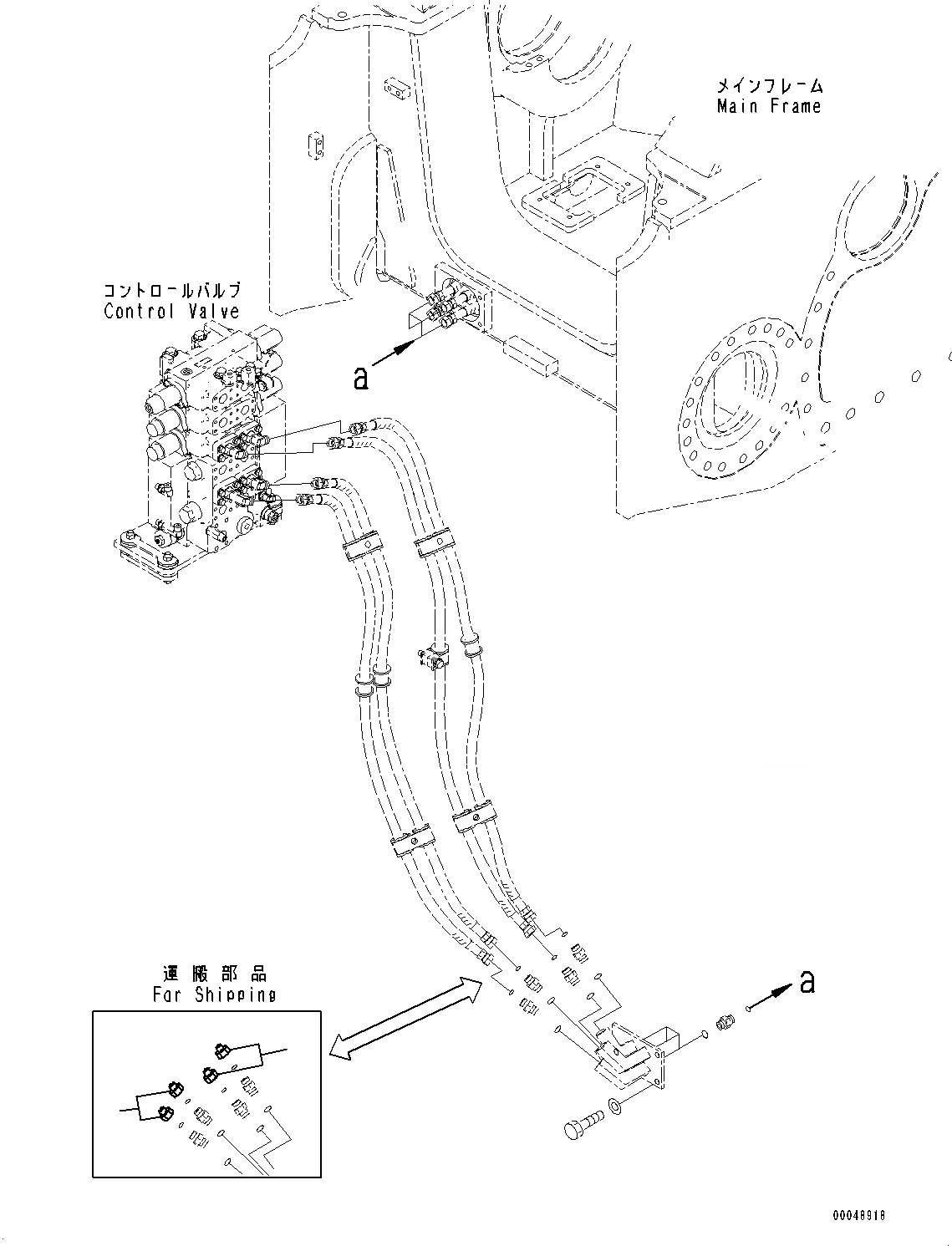 メインフレーム
Main Frame

コントロールバルブ
Control Valve

a

運搬部品
For Shipping

a

00048918