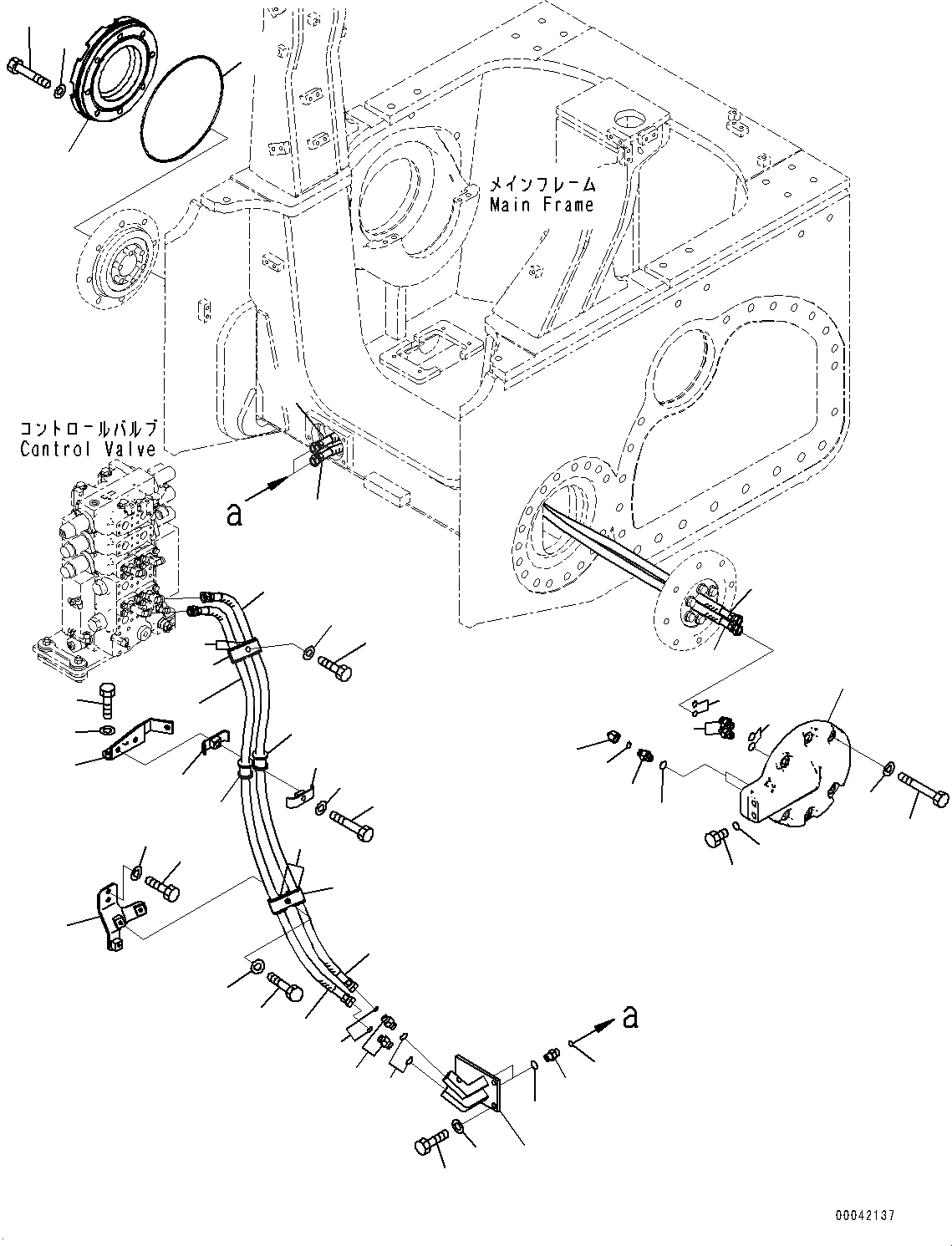 メインフレーム
Main Frame

コントロールバルブ
Control Valve

a

a

00042137