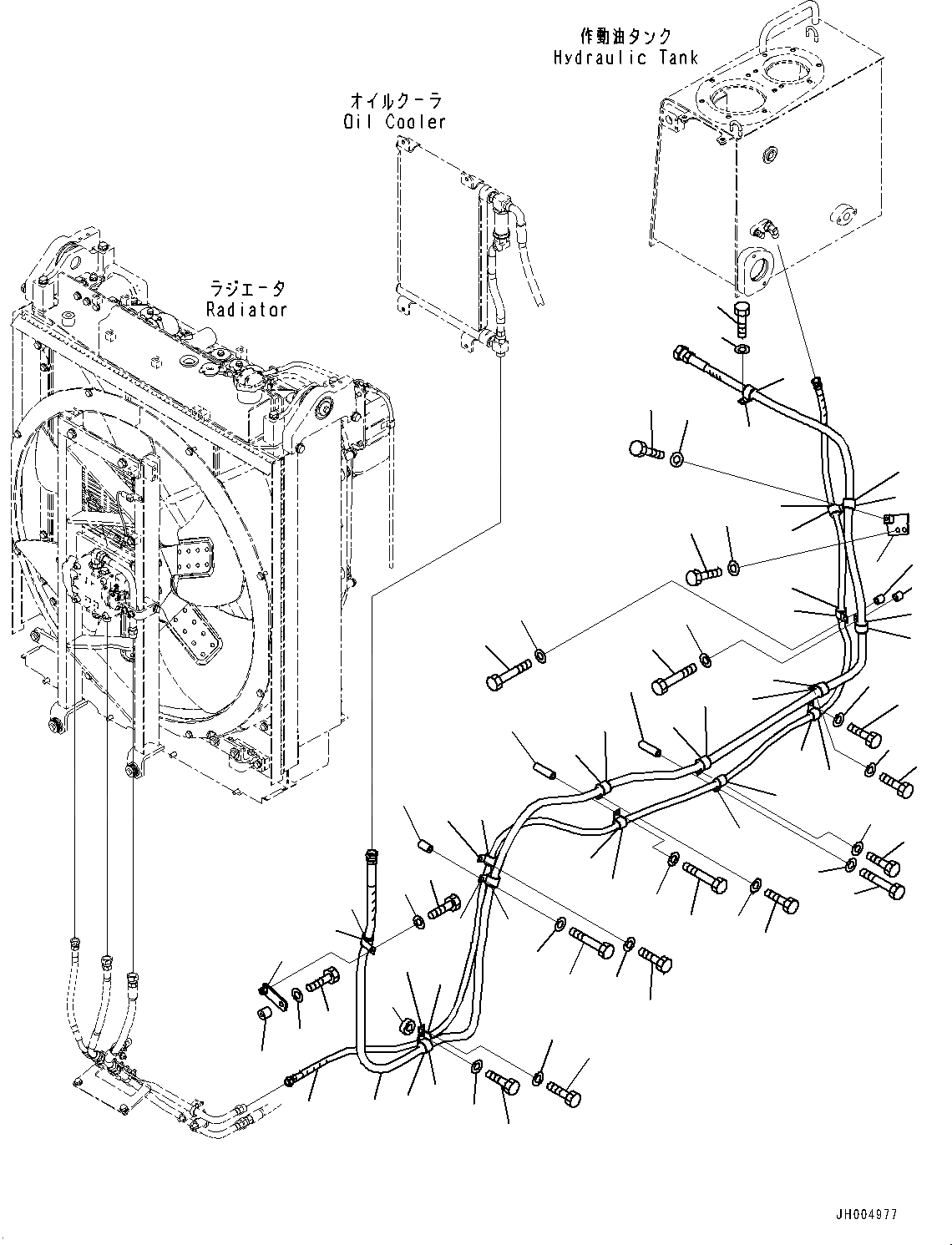 作動油タンク
Hydraulic Tank

オイルクーラ
Oil Cooler

ラジエータ
Radiator

JH004977