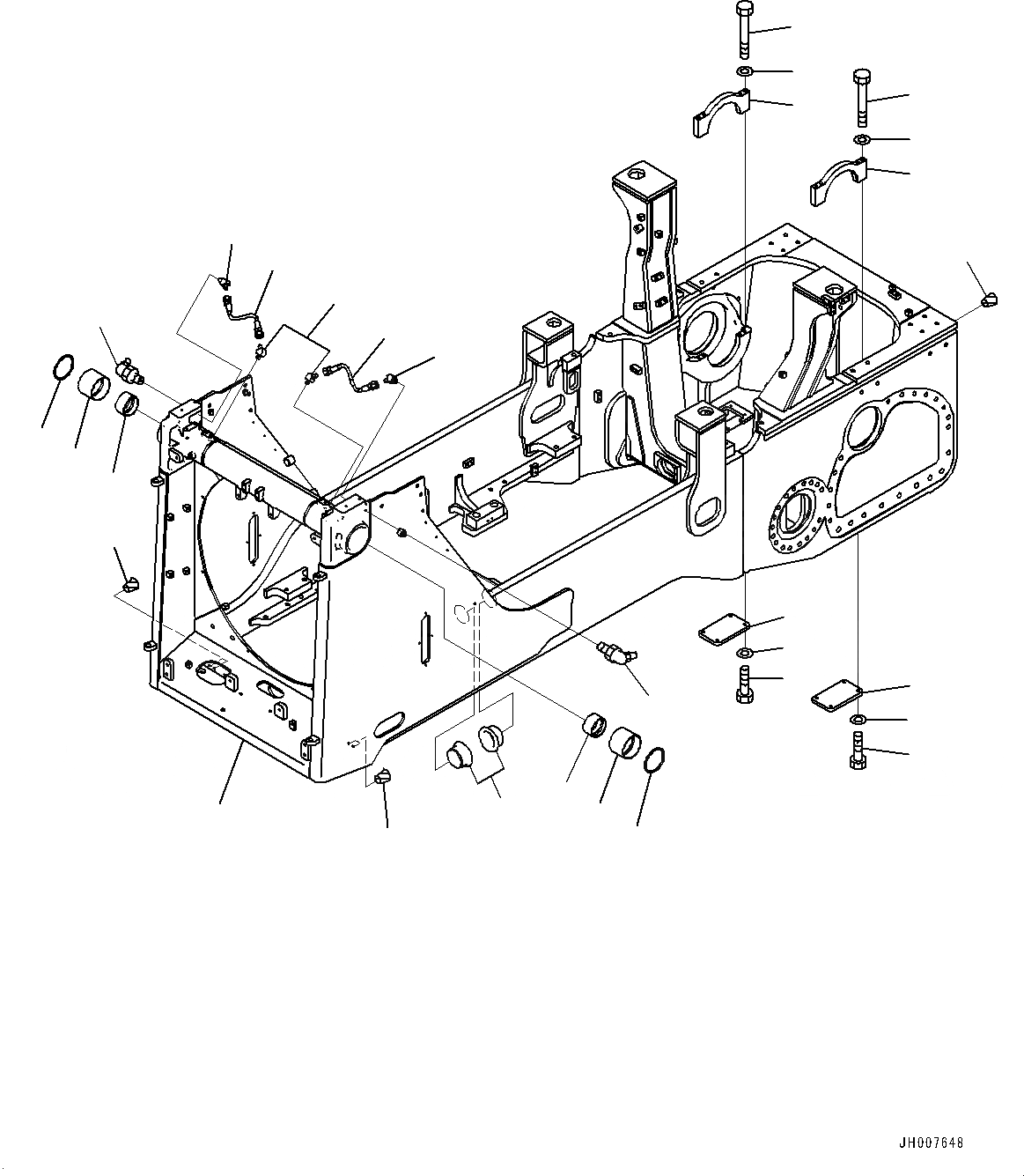 JH007648