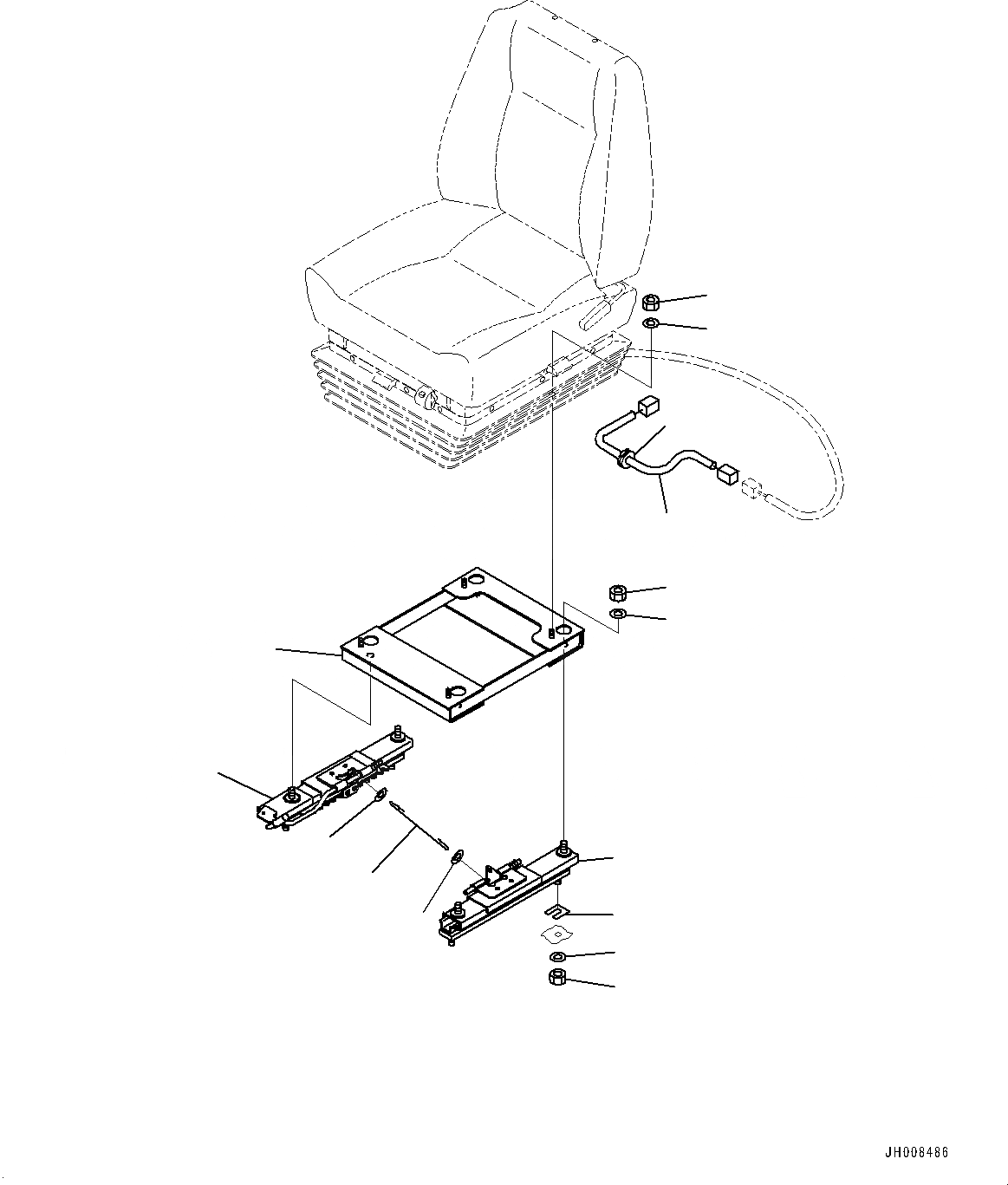 JH008486