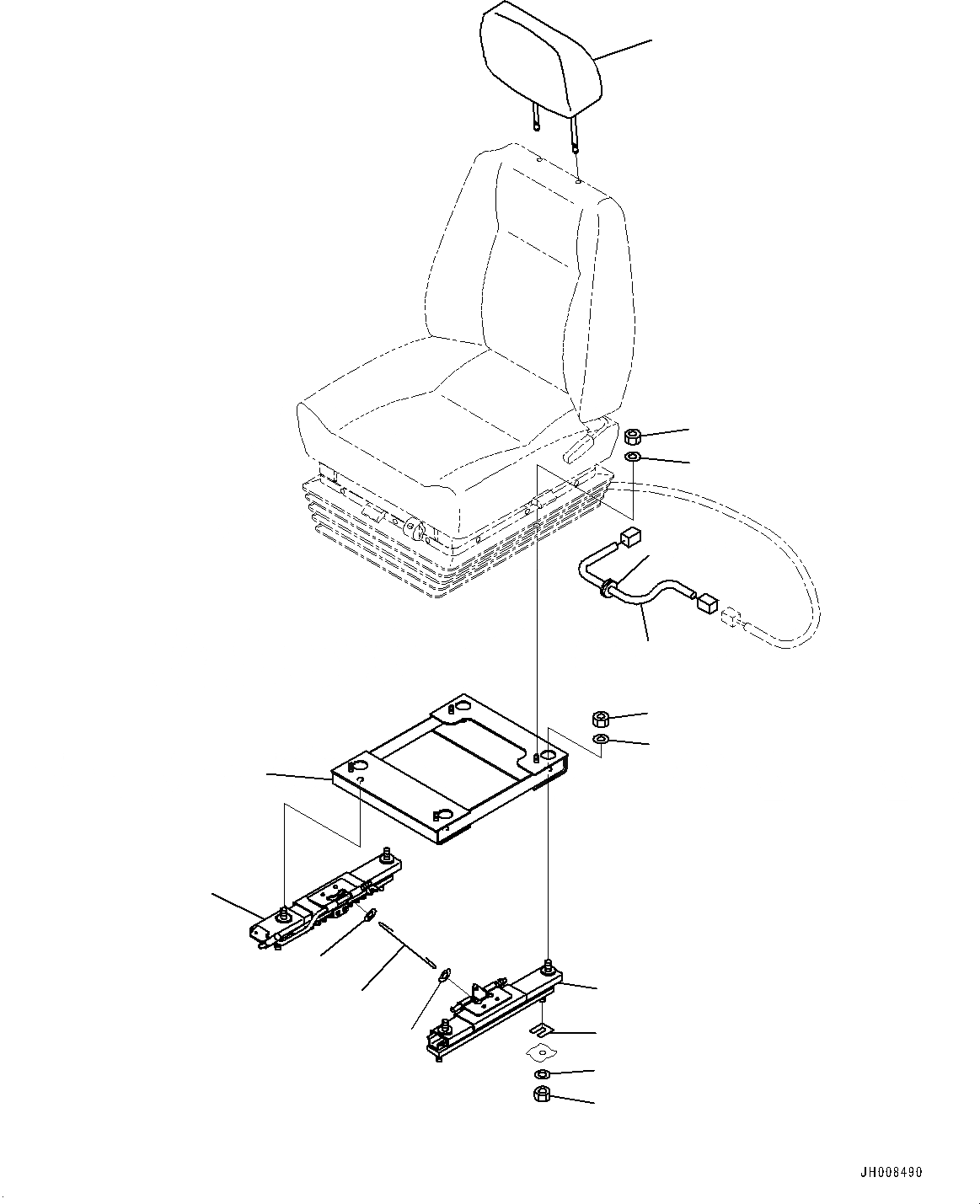 JH008490