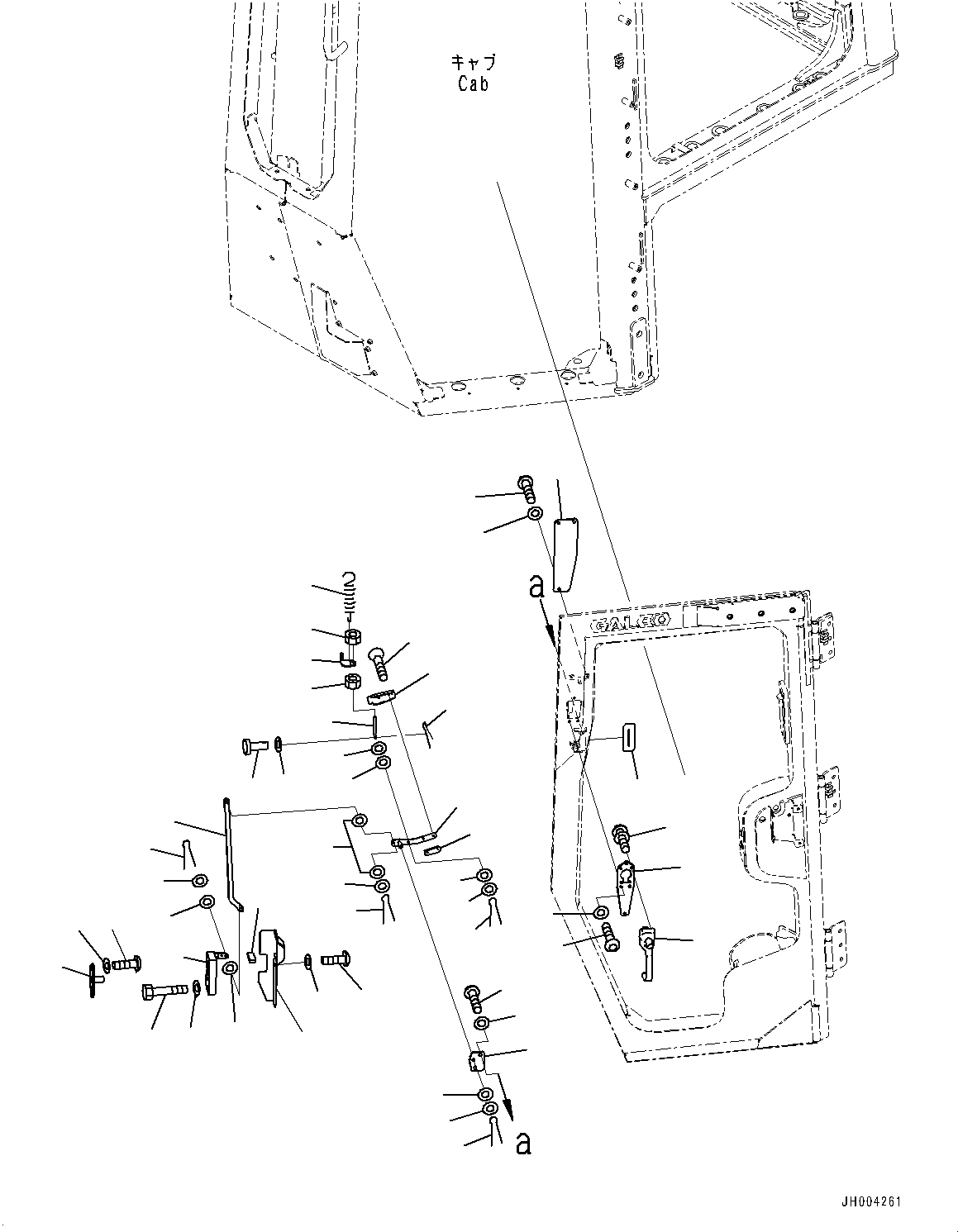 キャブ
Cab

a

GALEO

a

JH004261