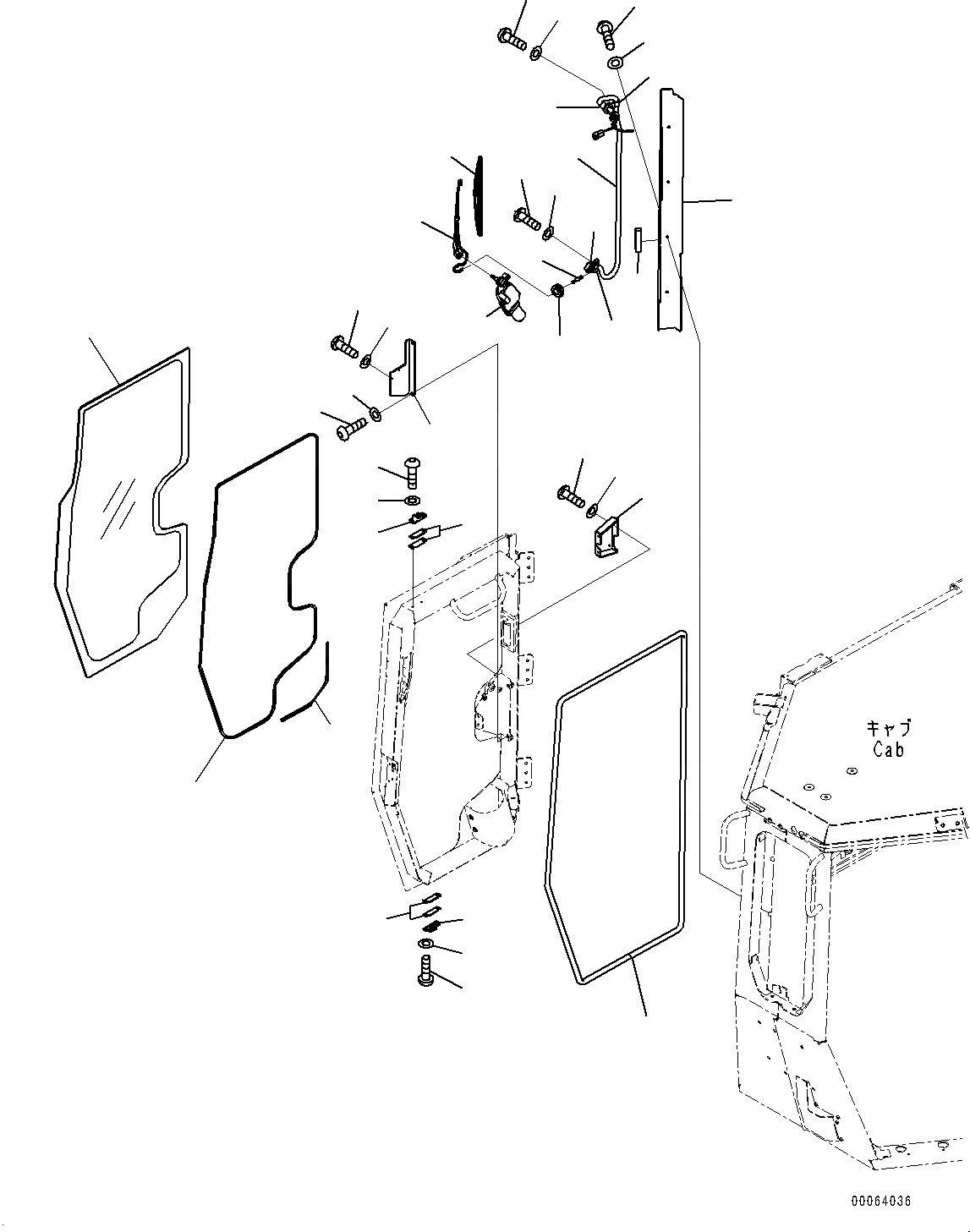 キャブ
Cab

00064036