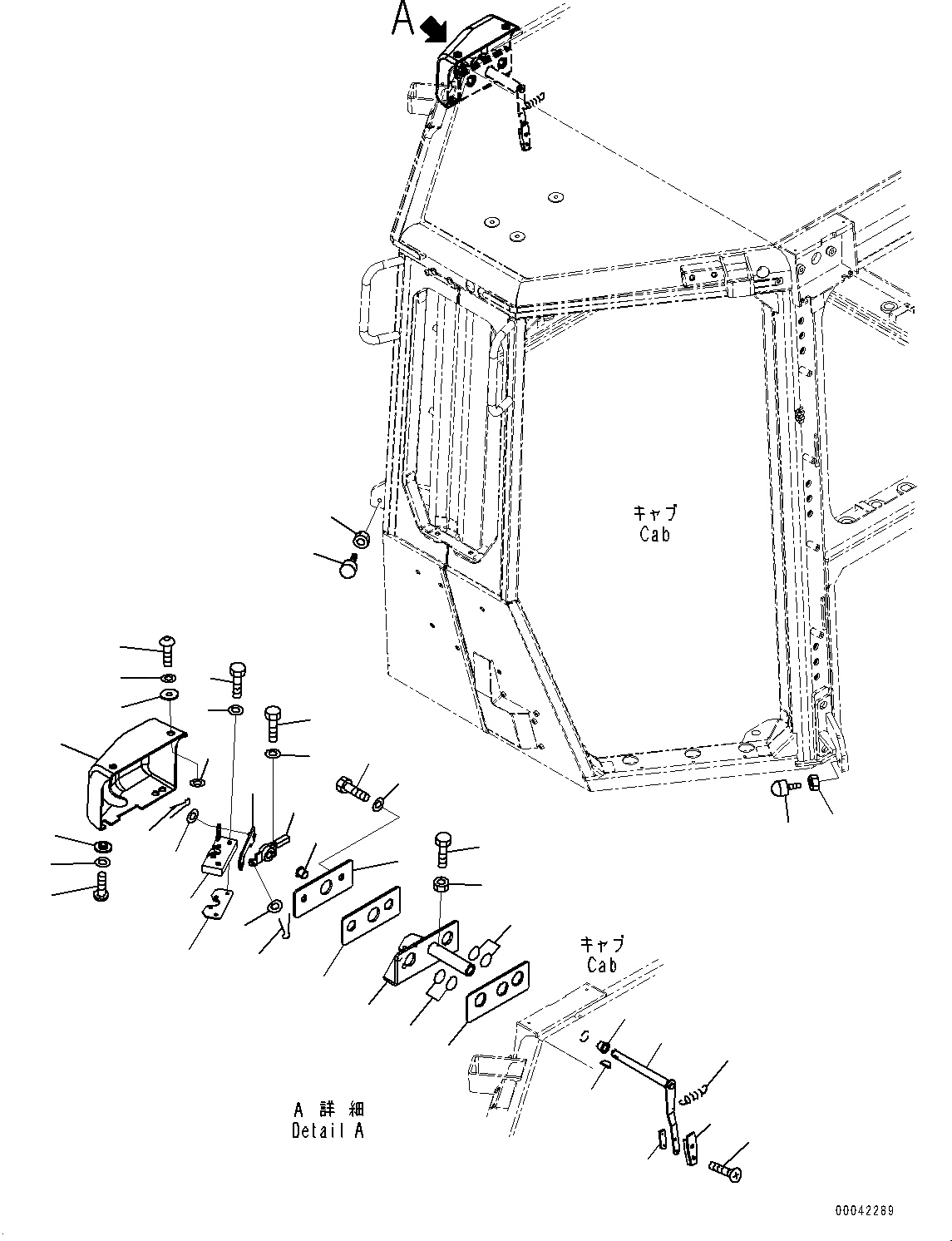 A

キャブ
Cab

キャブ
Cab

A 詳細
Detail A

00042289