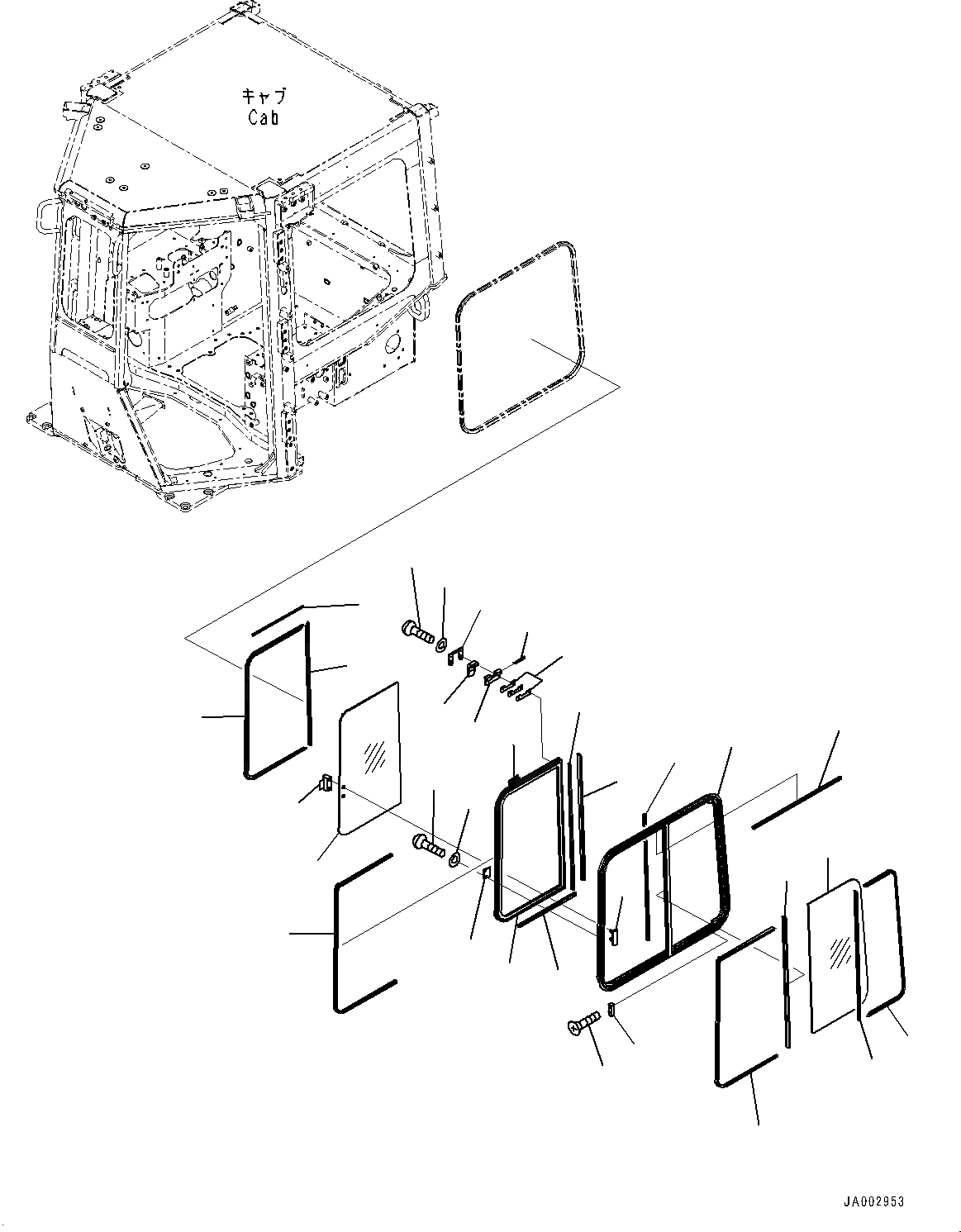 キャブ
Cab

JA002953