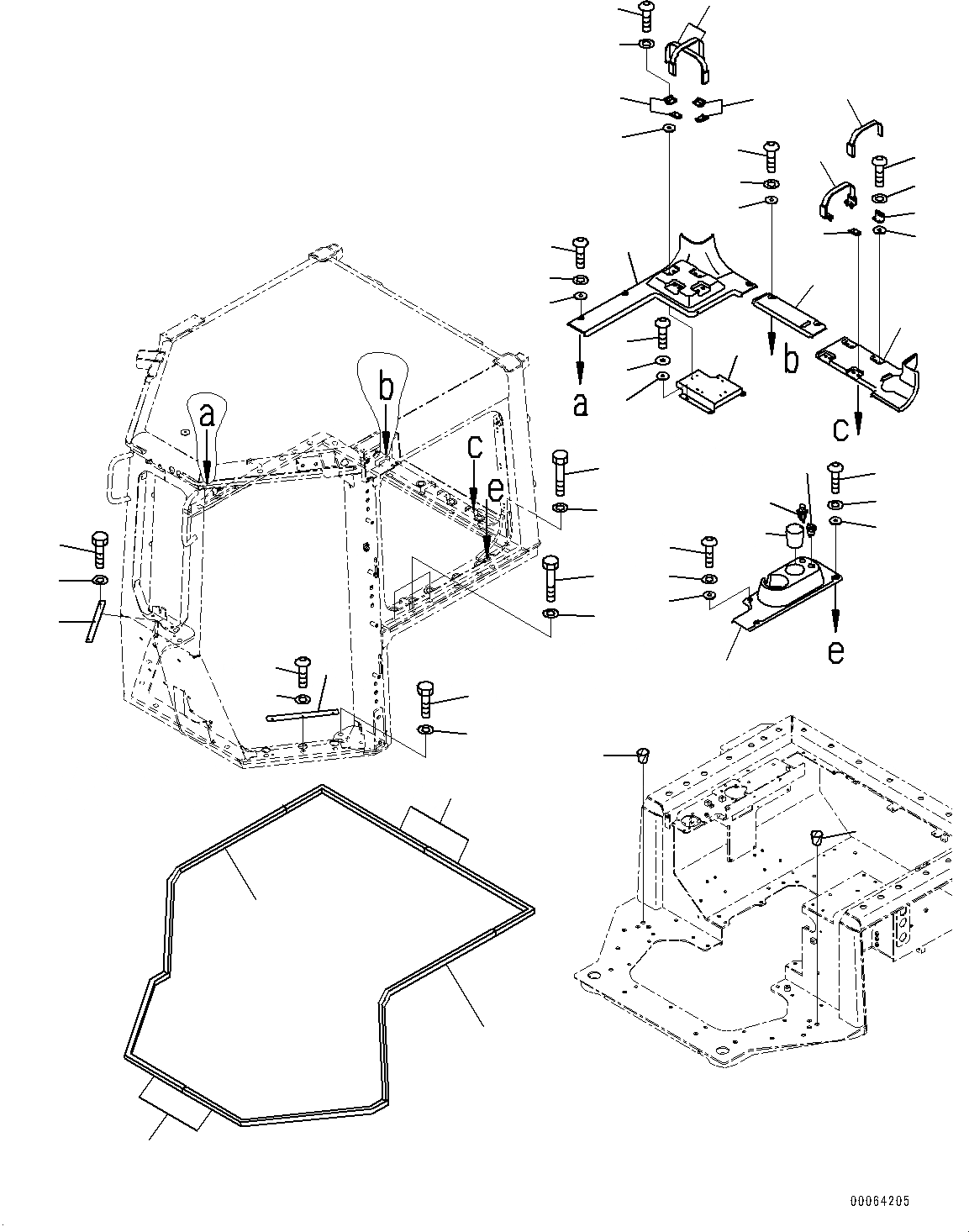 a
b
c
e
a
b
c
e
00064205