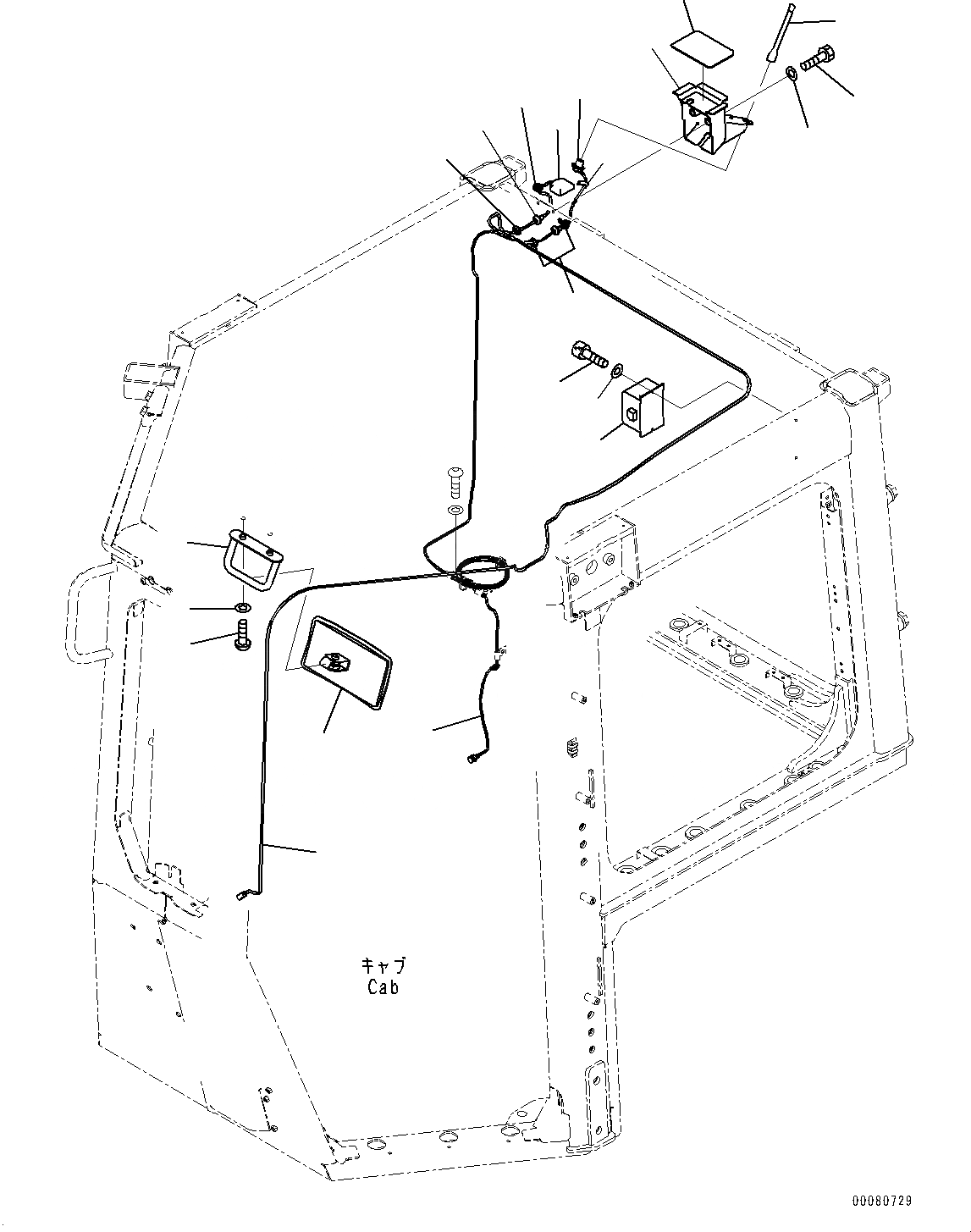 キャブ
Cab

00080729