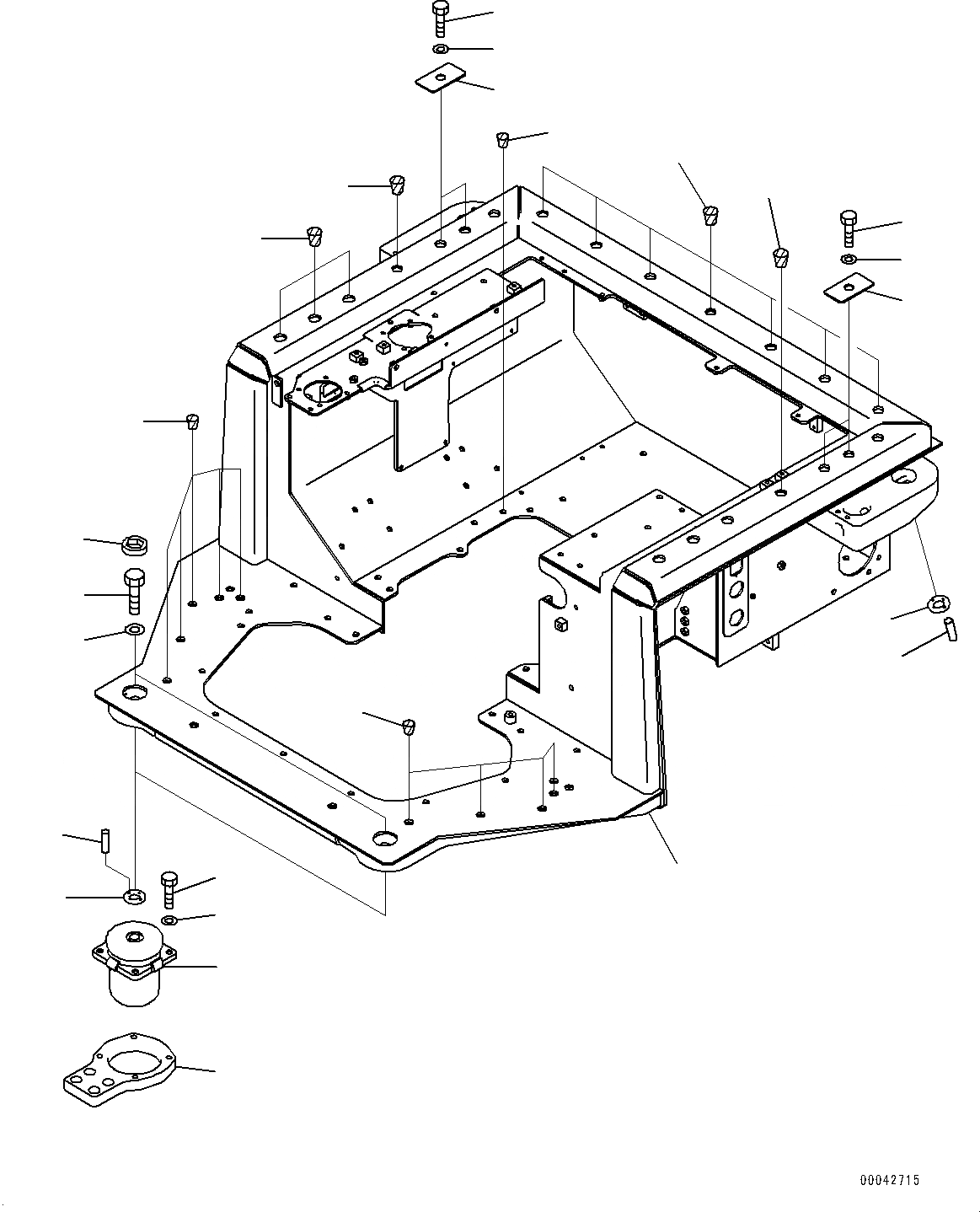 00042715