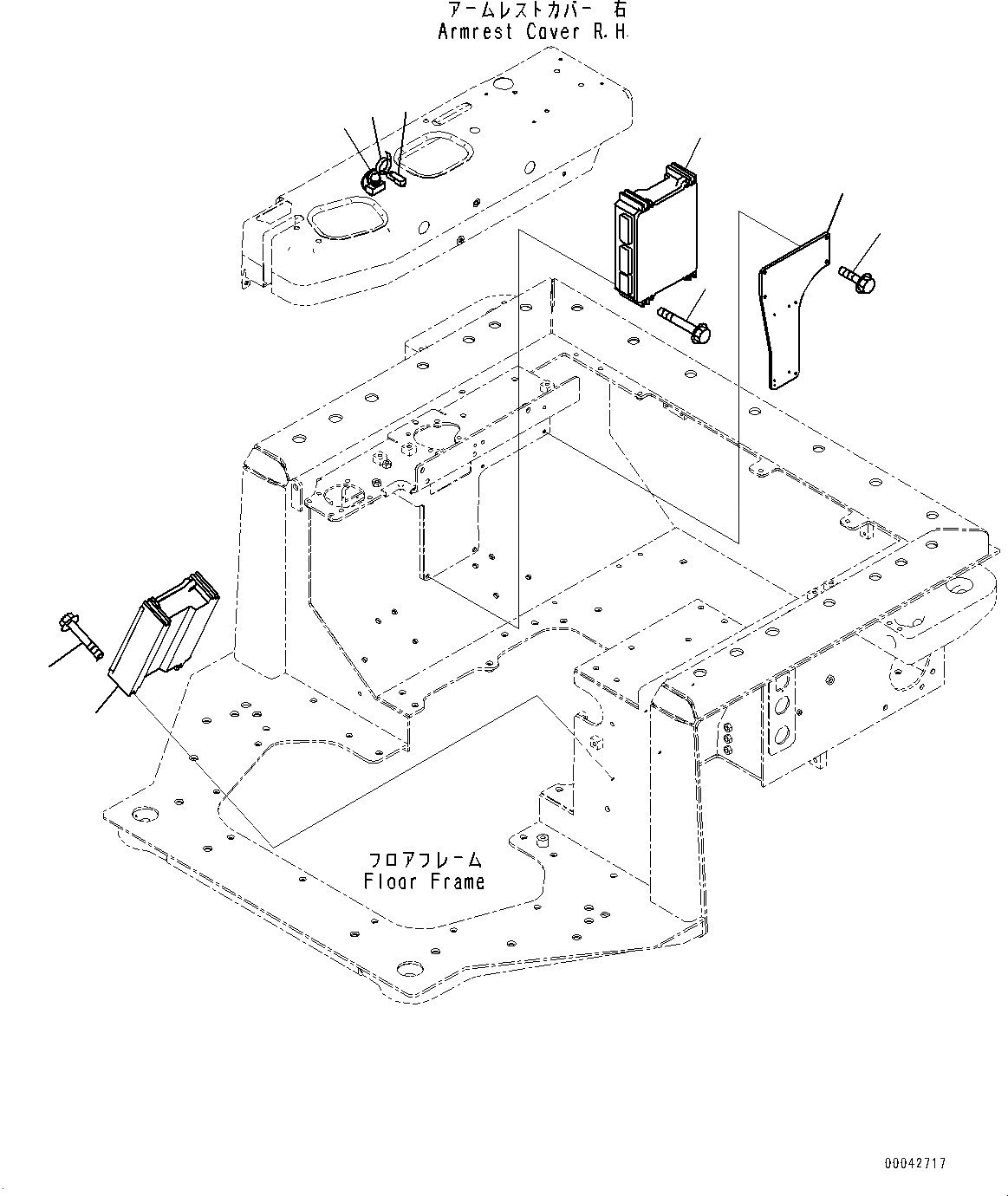 アームレストカバー 右
Armrest Cover R.H.

フロアフレーム
Floor Frame

00042717