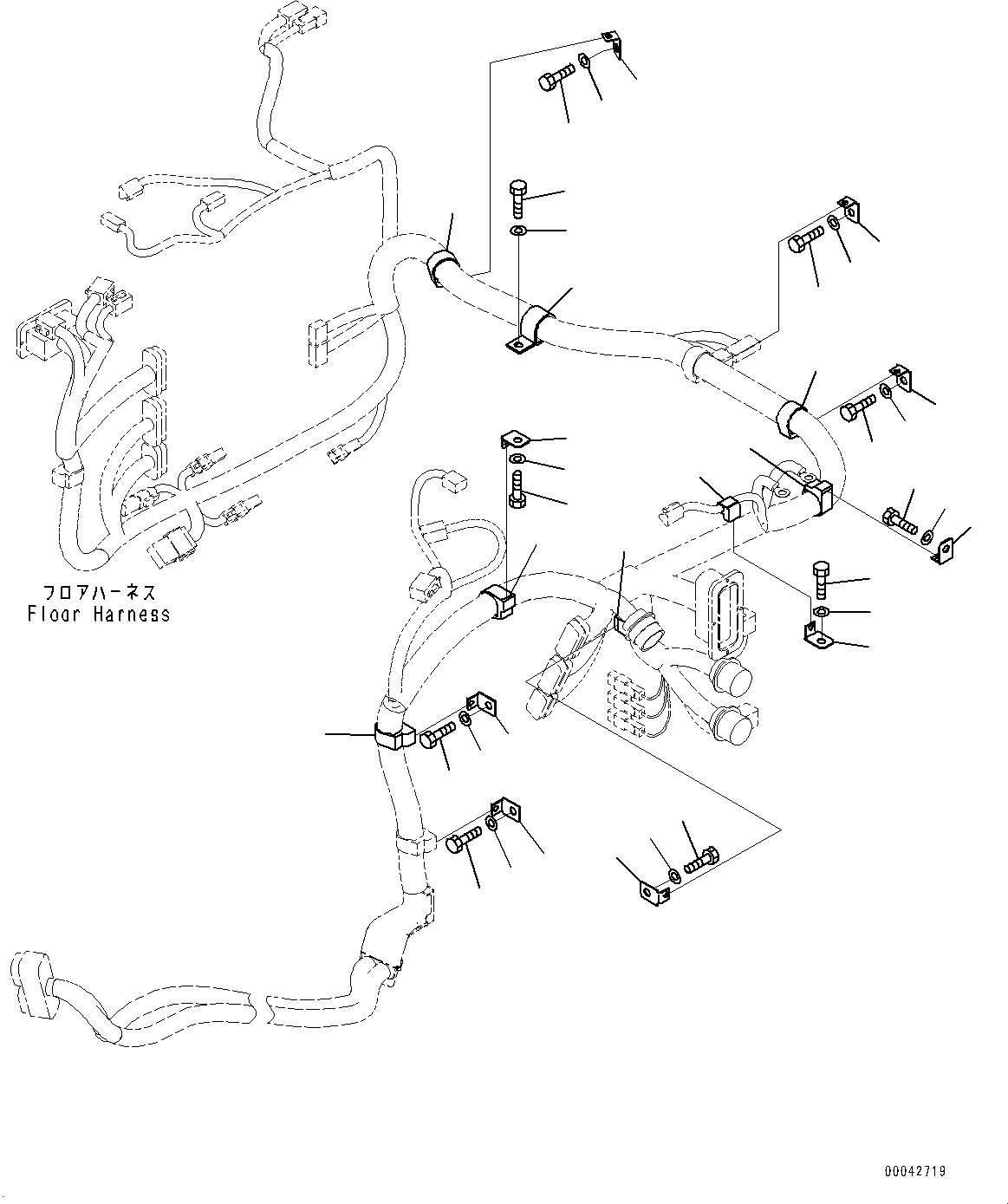 フロアハーネス
Floor Harness

00042719