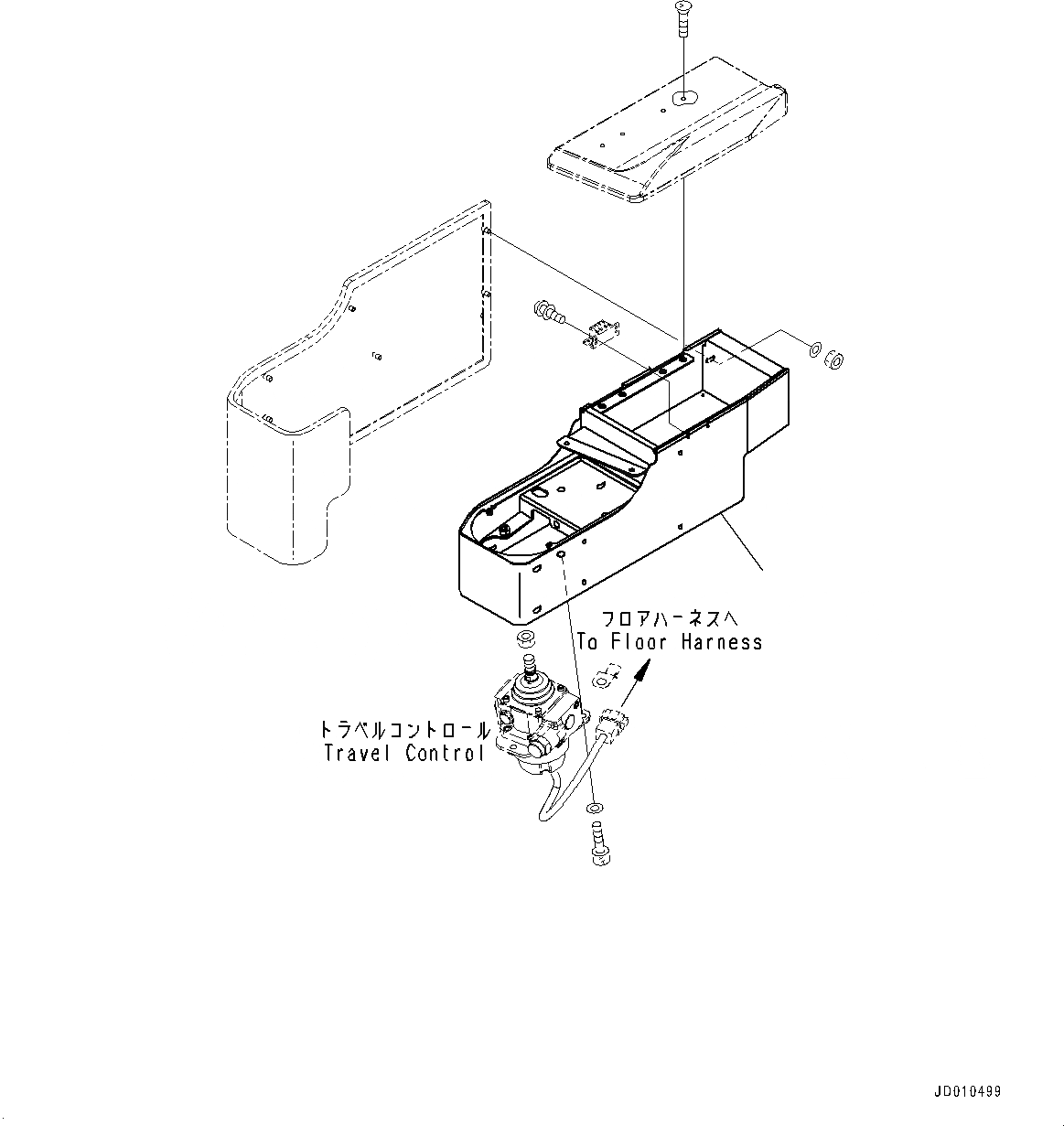 フロアハーネスへ
To Floor Harness

トラベルコントロール
Travel Control

JD010499