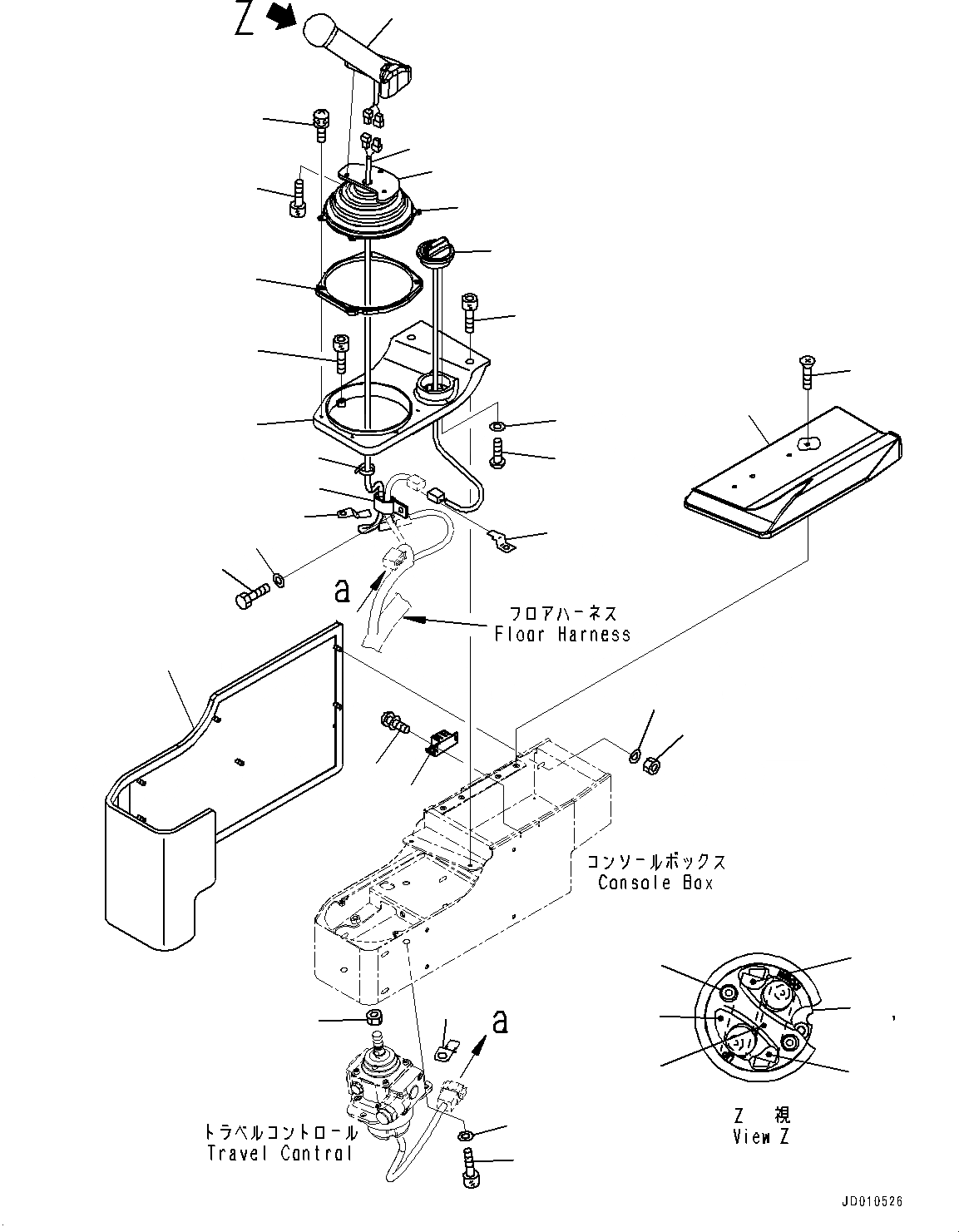 Z

a

フロアハーネス
Floor Harness

コンソールボックス
Console Box

a

トラベルコントロール
Travel Control

Z 視
View Z

JD010526