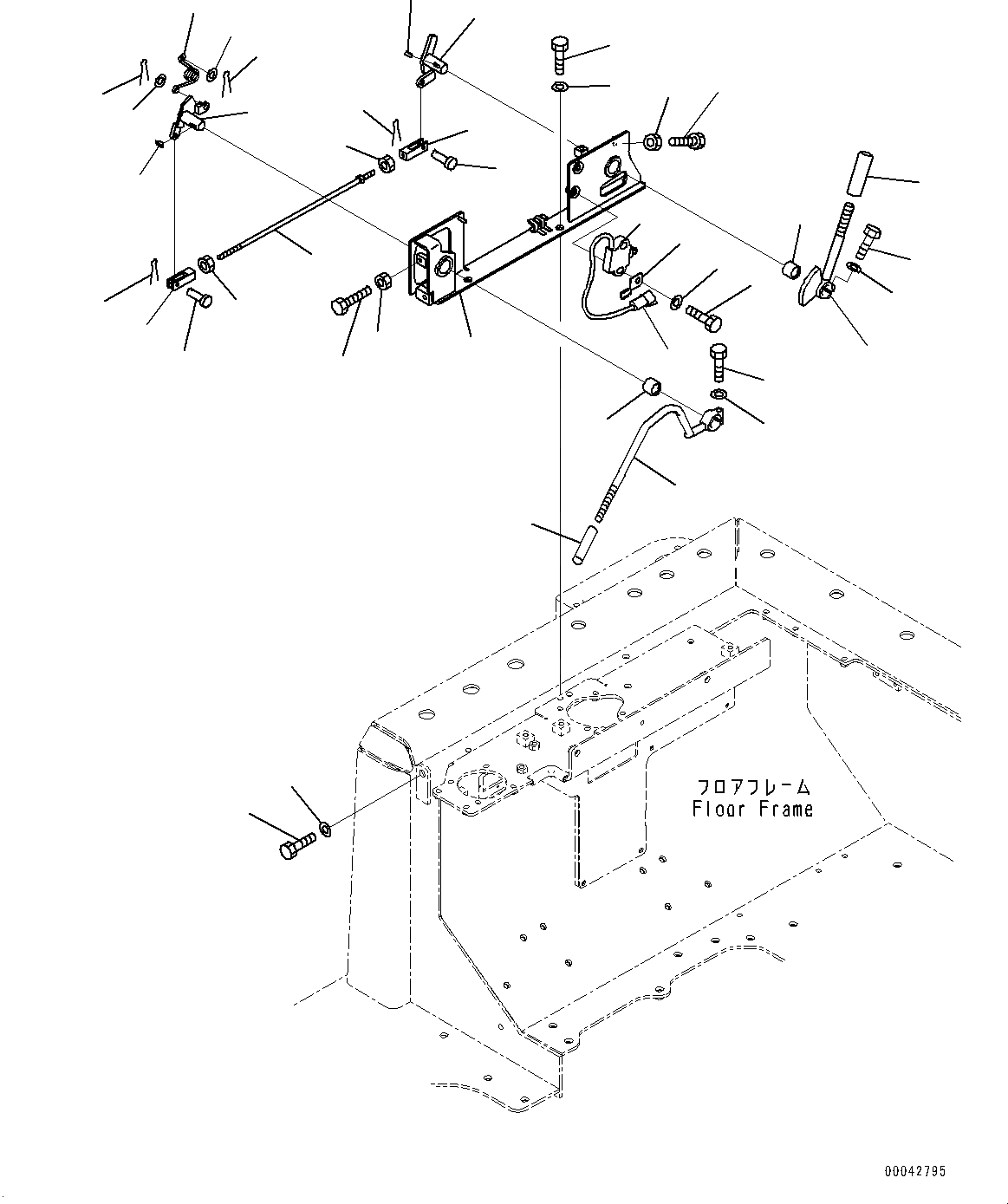 フロアフレーム
Floor Frame

00042795