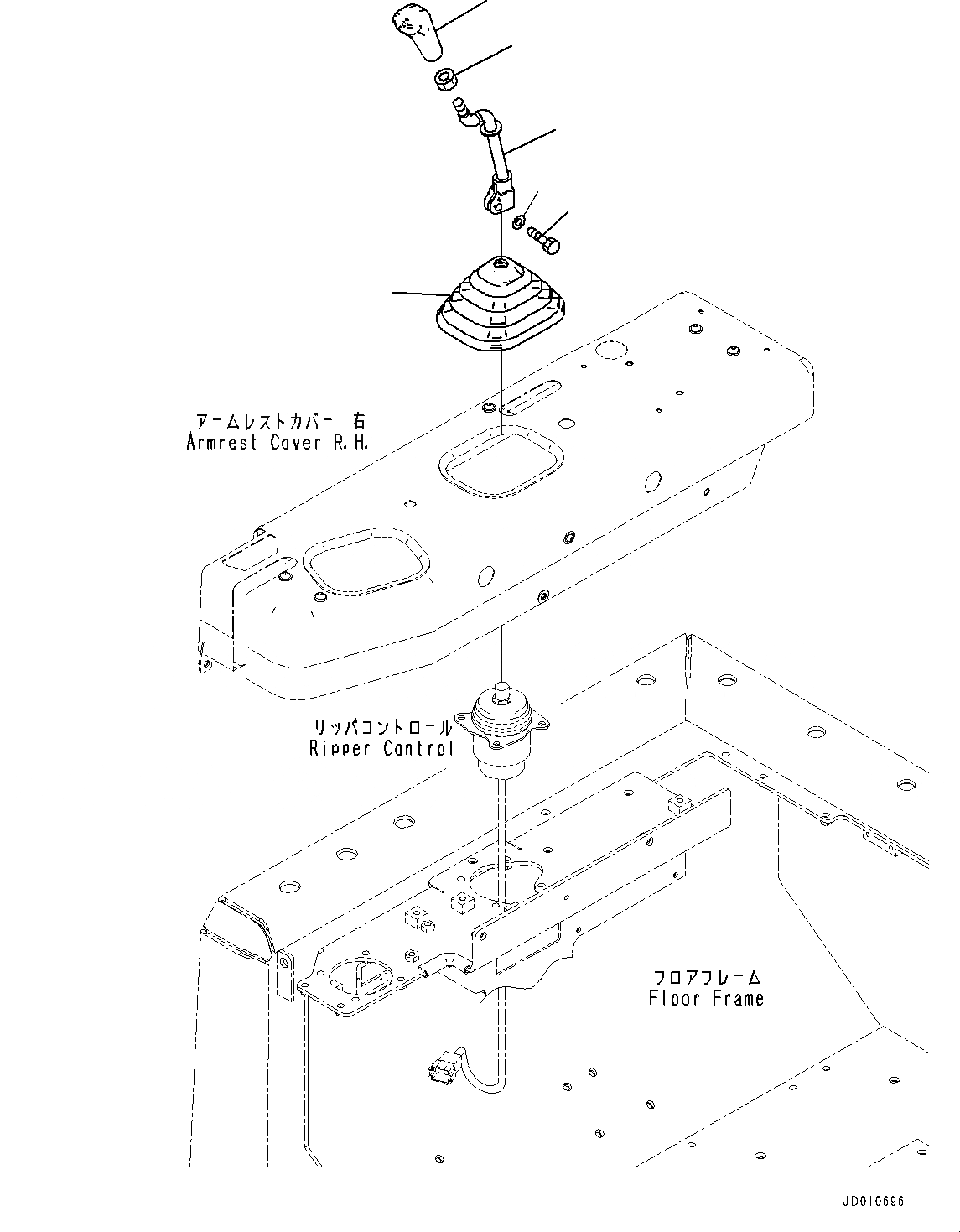 アームレストカバー 右
Armrest Cover R.H.

リッパコントロール
Ripper Control

フロアフレーム
Floor Frame

JD010696